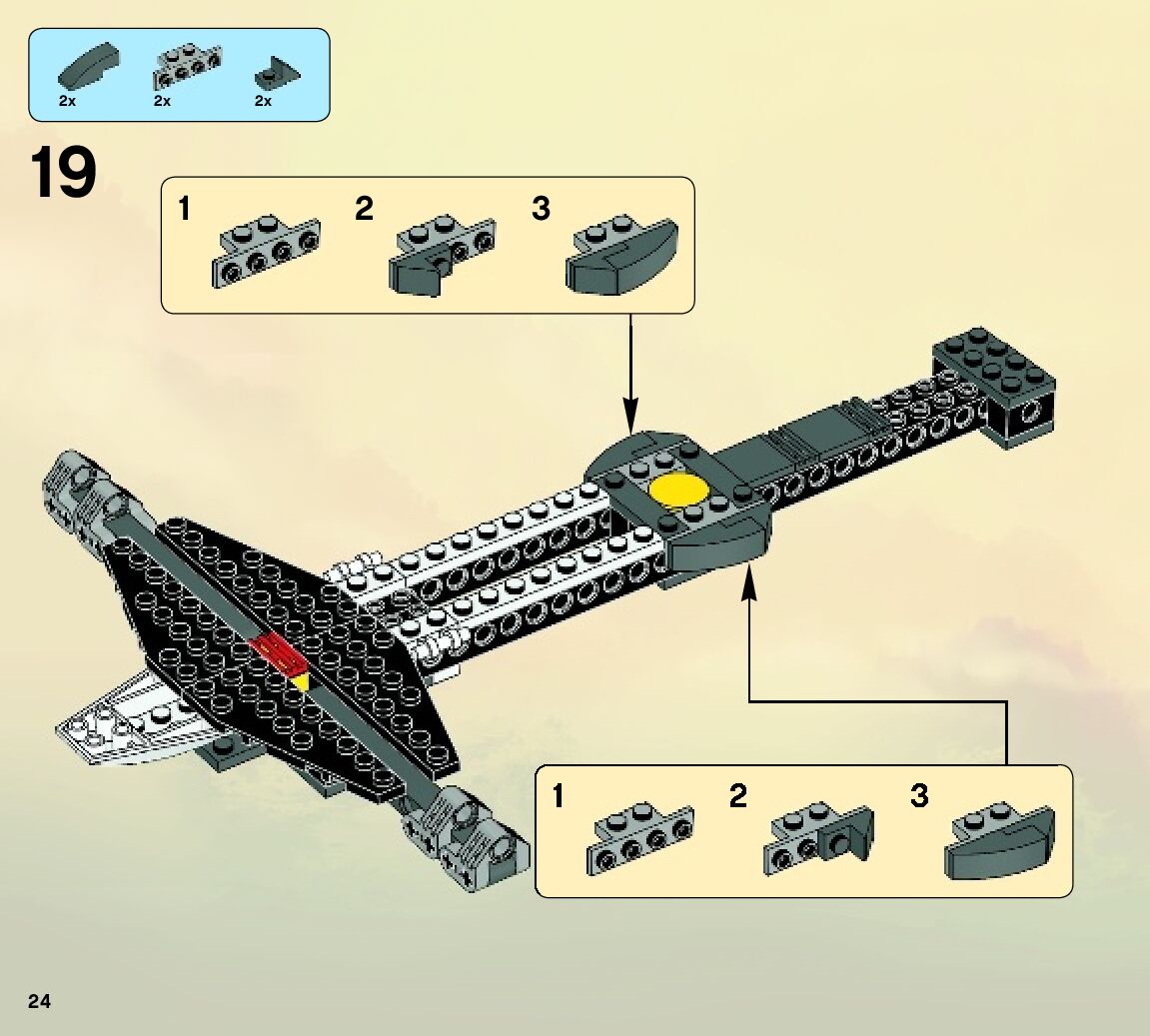 2x 2x 2x

19

1 2 3

1 2 3

24