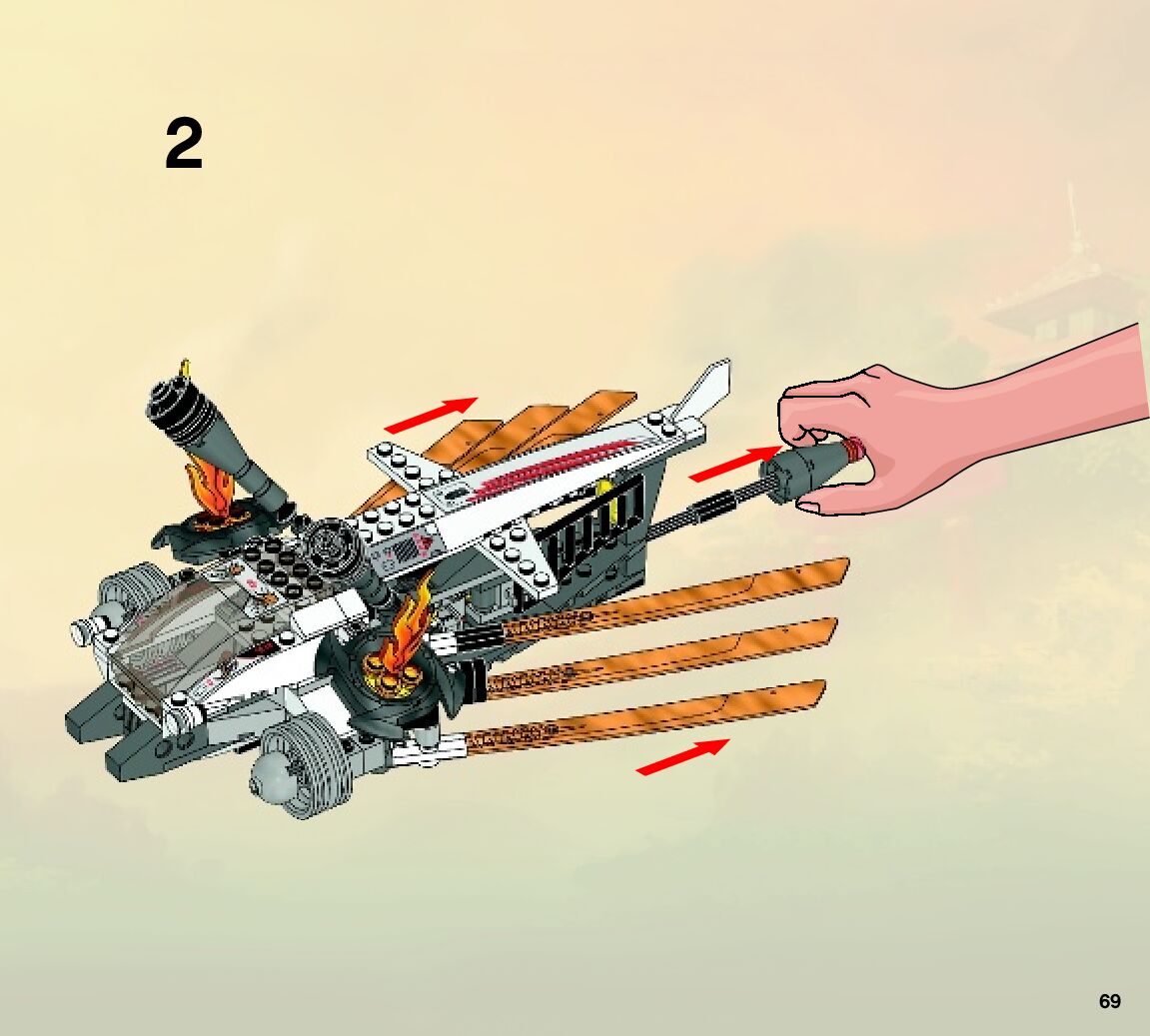 2

69