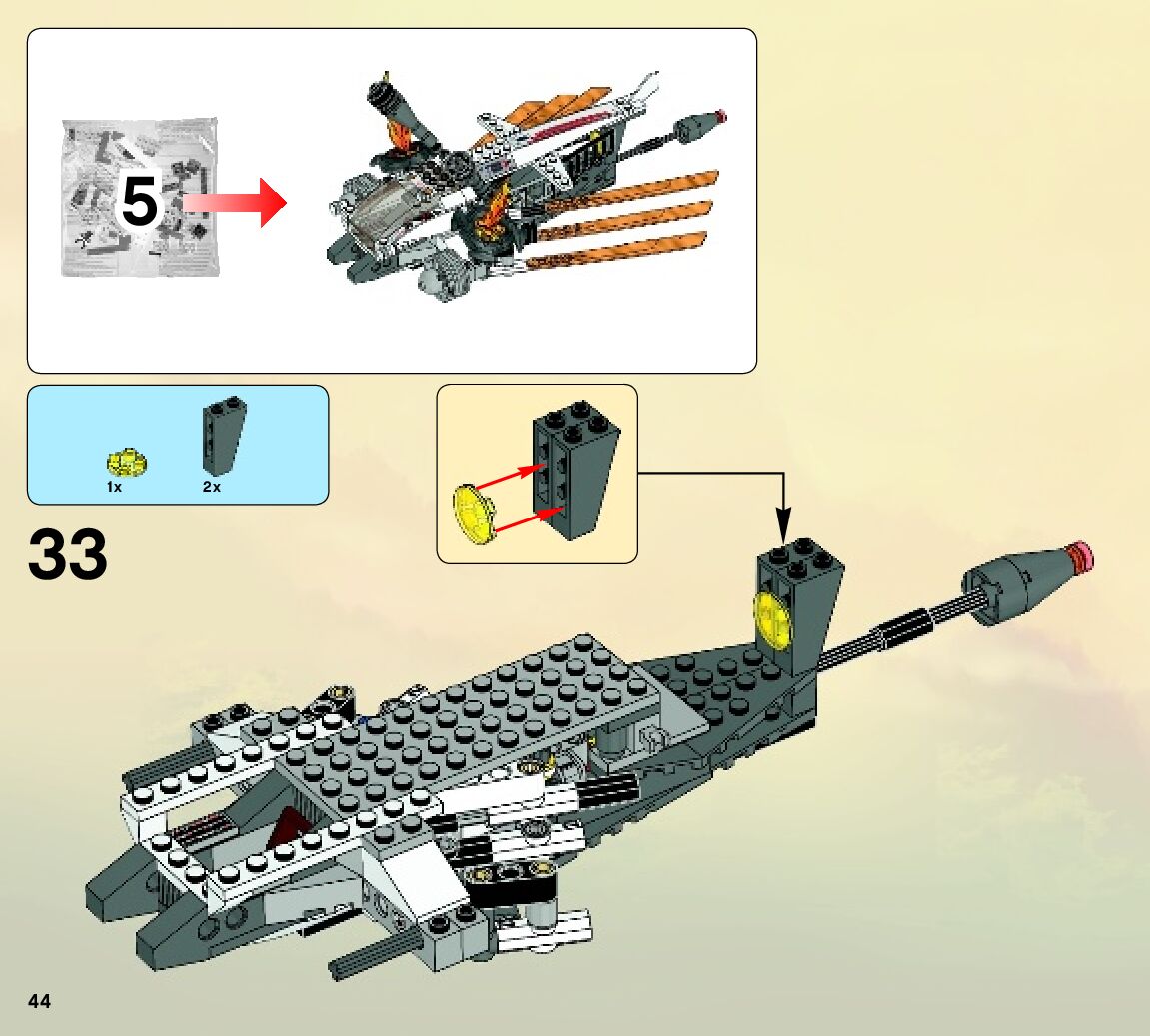 5

1x

2x

33

44