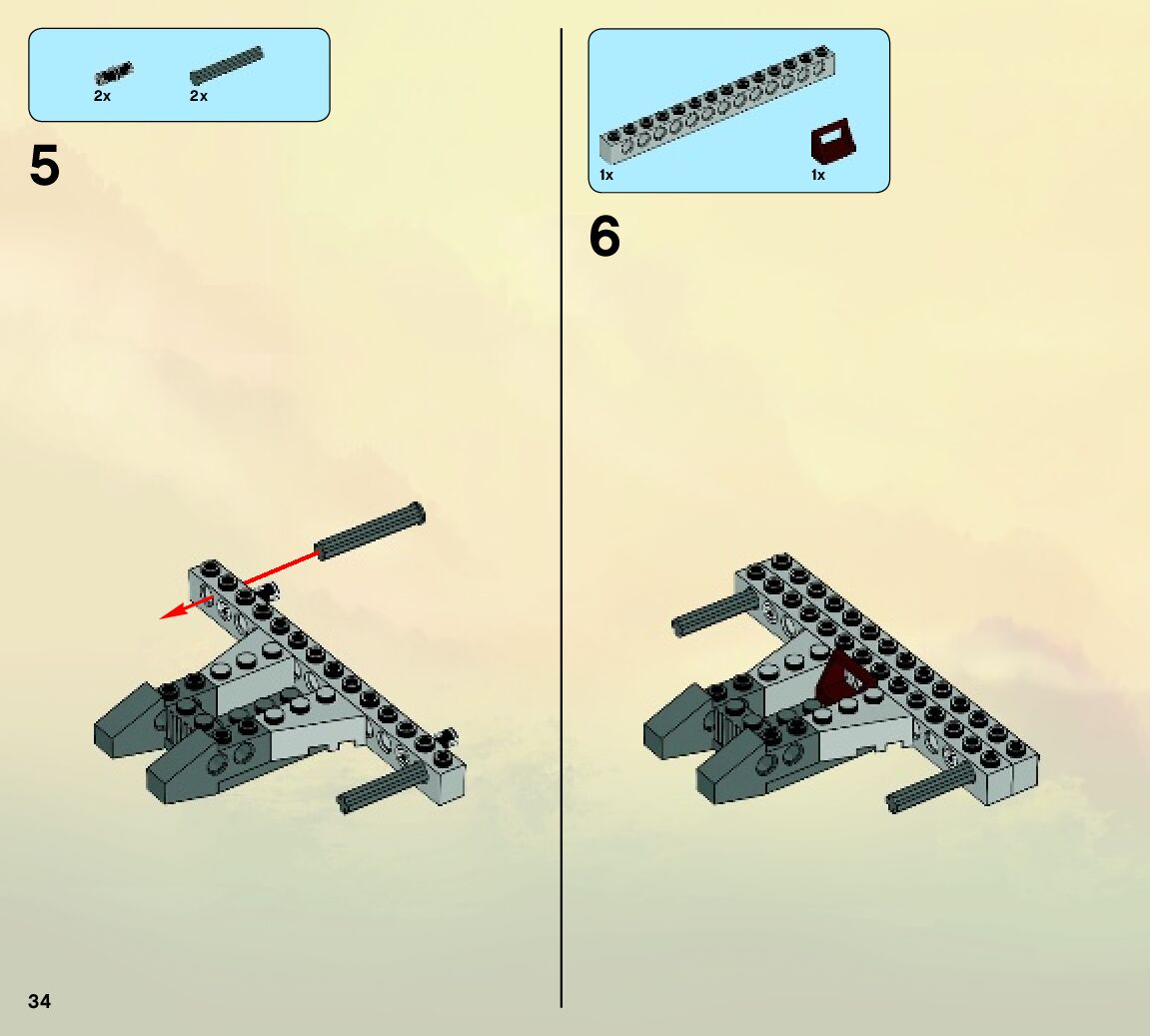 2x 2x

5

1x 1x

6

34