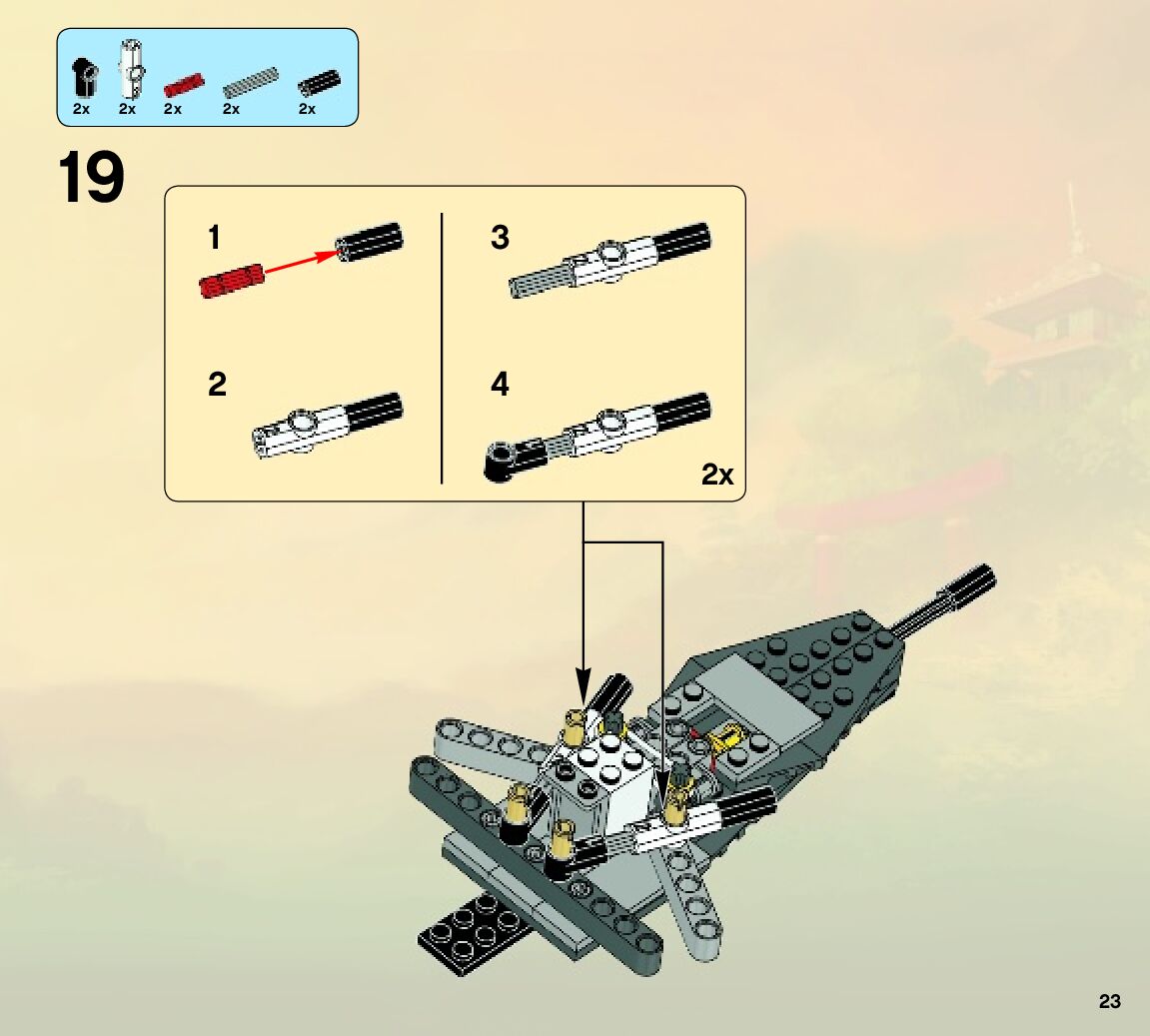 2x 2x 2x 2x 2x

19

1

2

3

4

2x

23