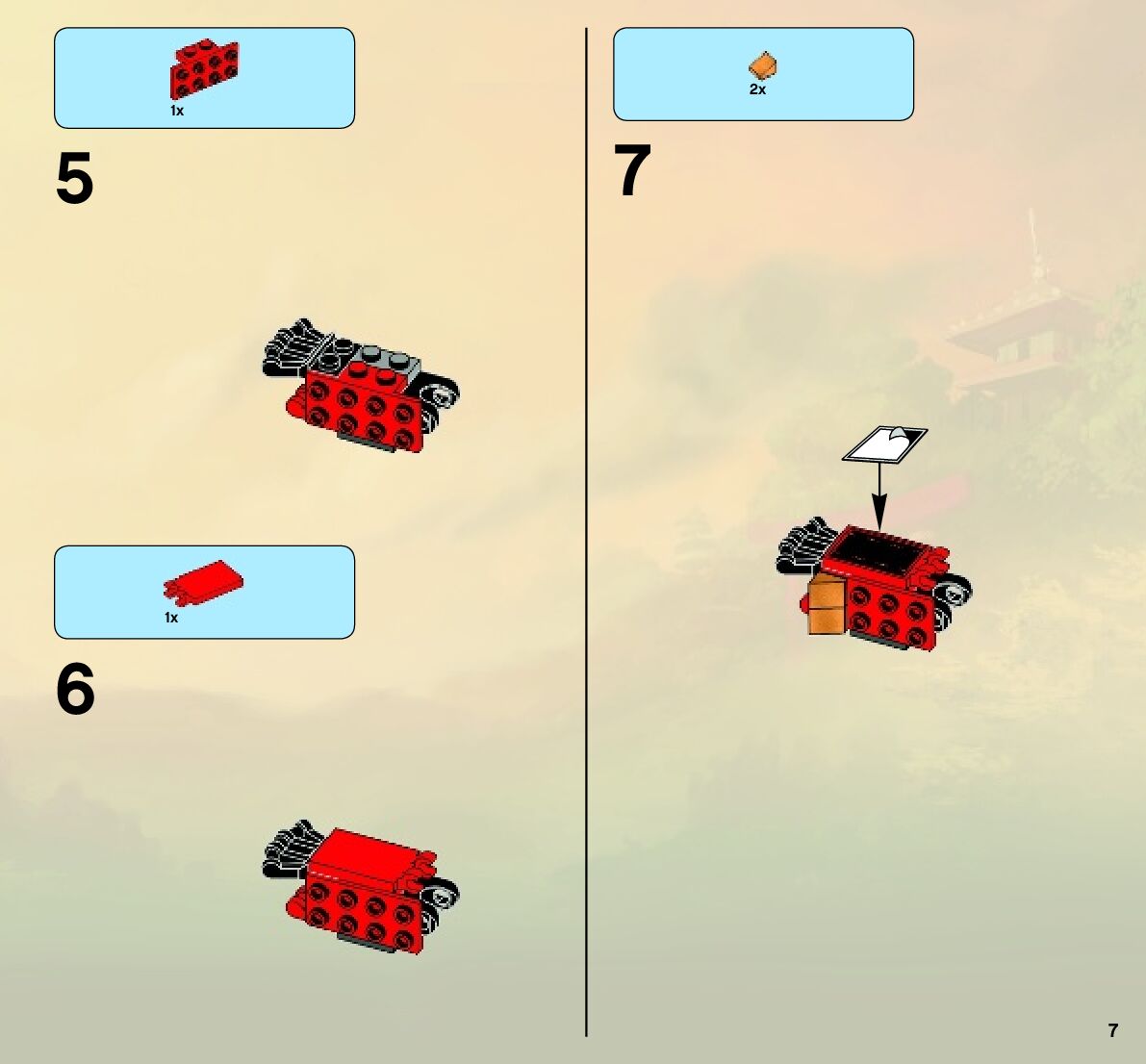 1x

5

1x

6

2x

7

7