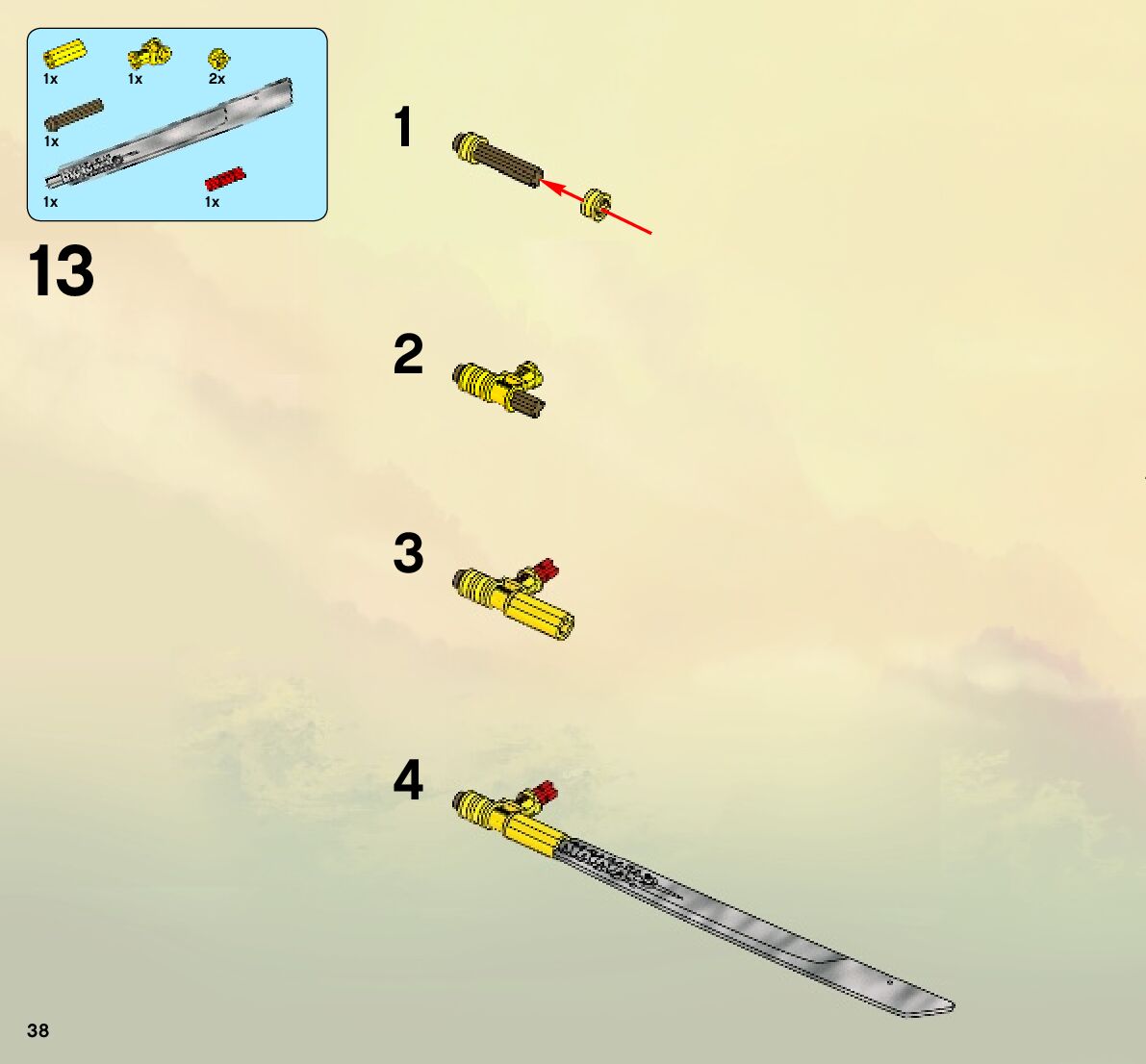 1x
1x
2x
1x
1x
1x

13

1

2

3

4

38