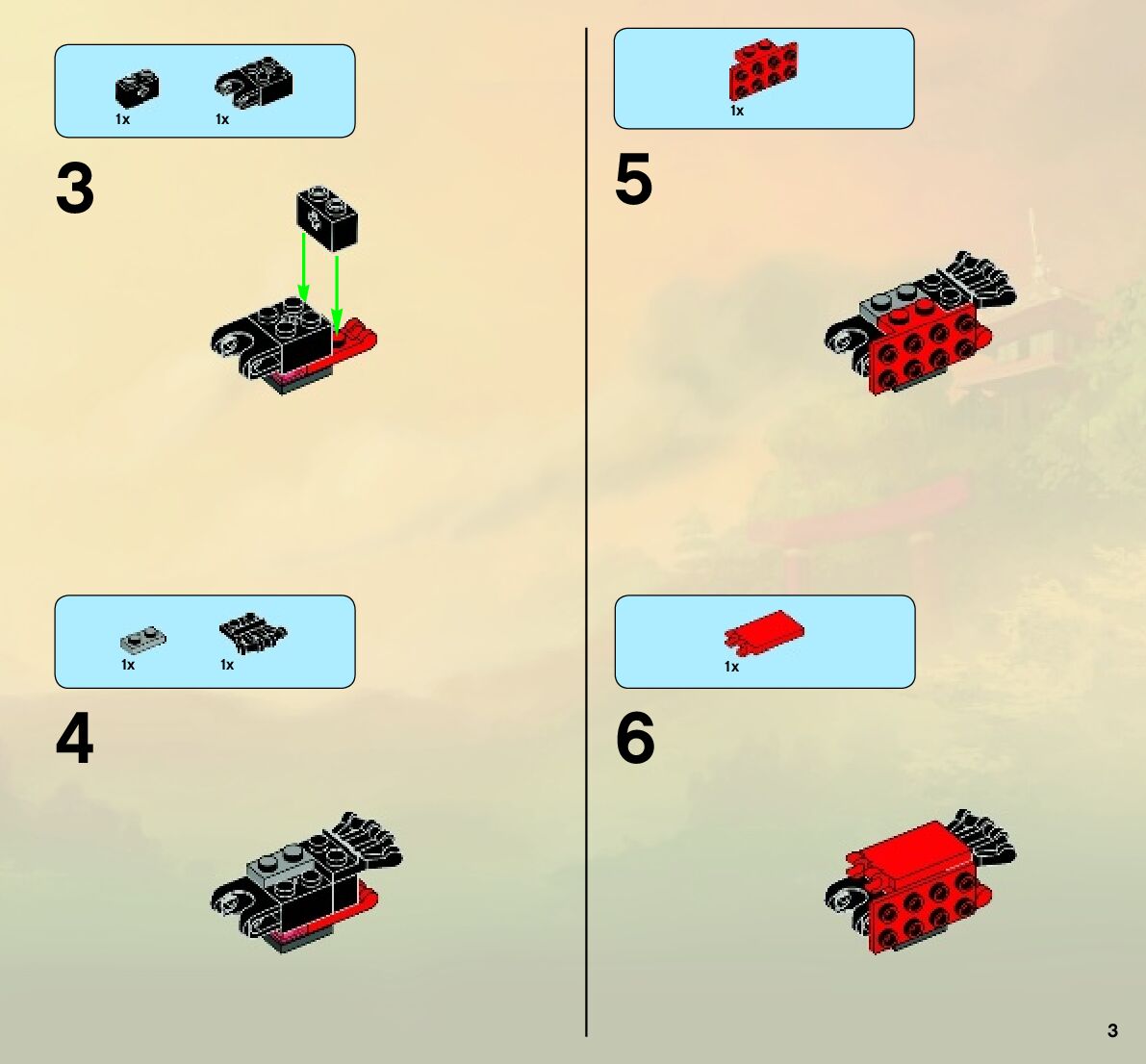 1x 1x

3

1x 1x

4

1x

5

1x

6

3