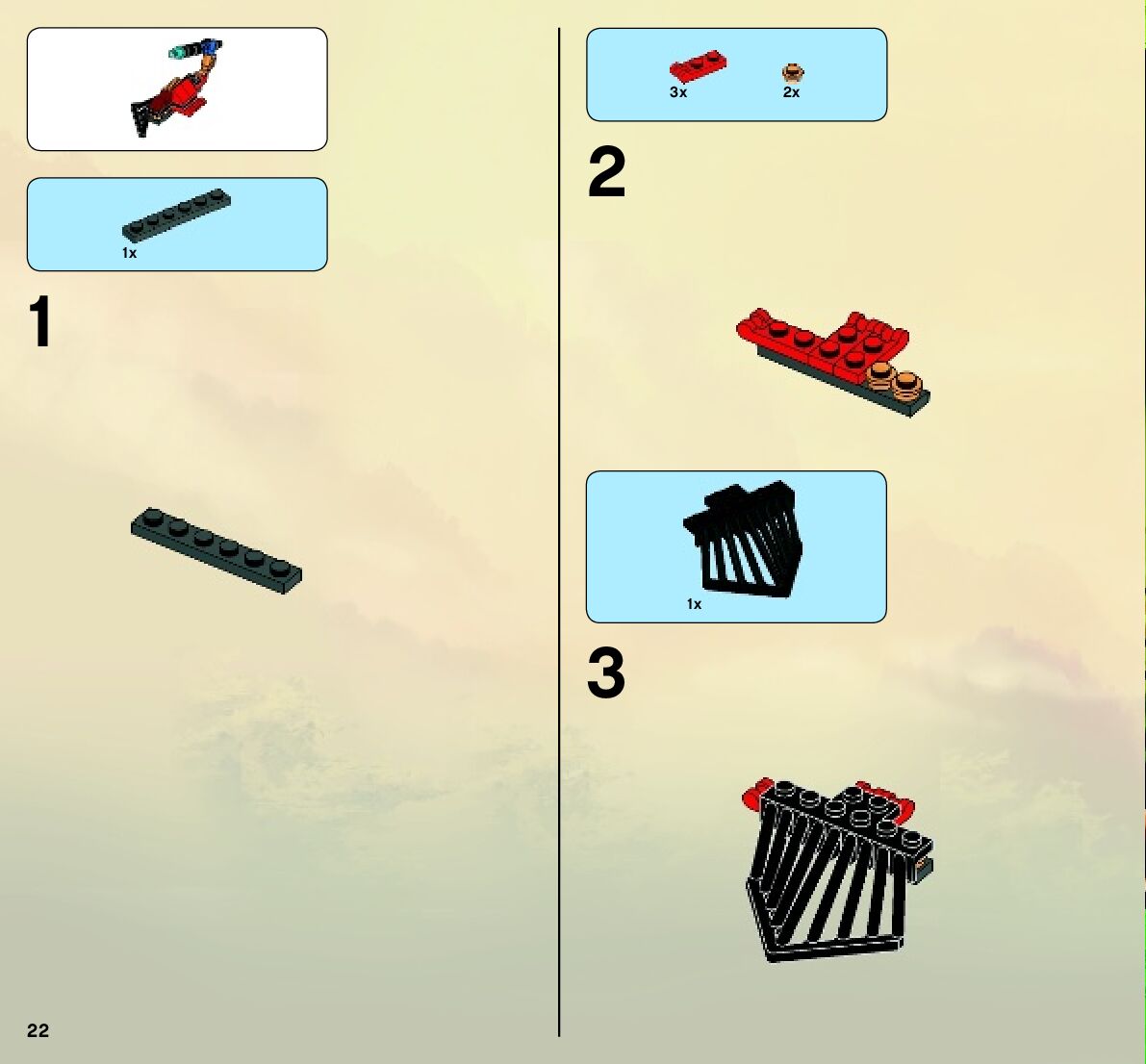 1x

1

22

3x 2x

2

1x

3