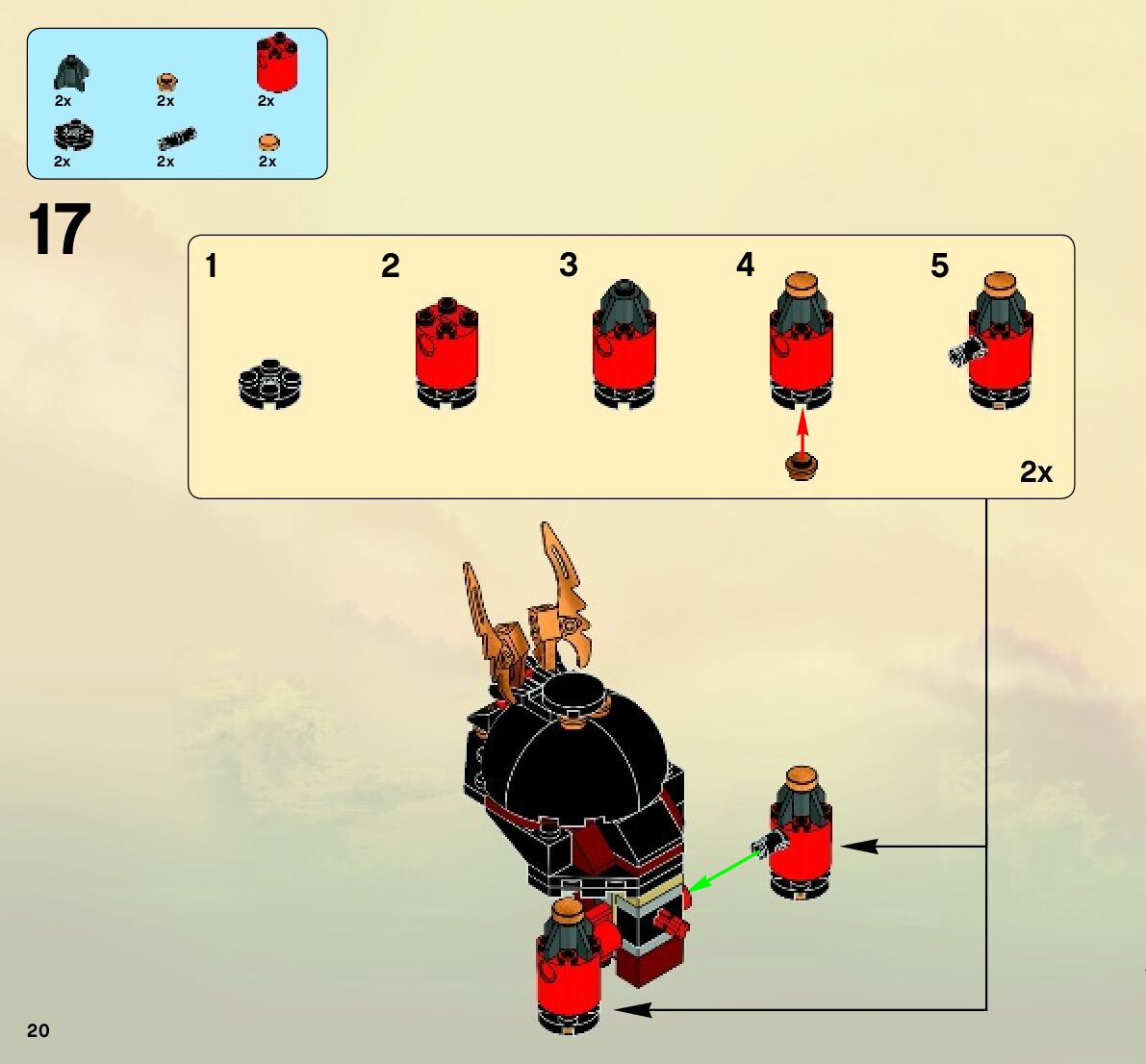 2x
2x
2x
2x
2x
2x

17

1
2
3
4
5

2x

20