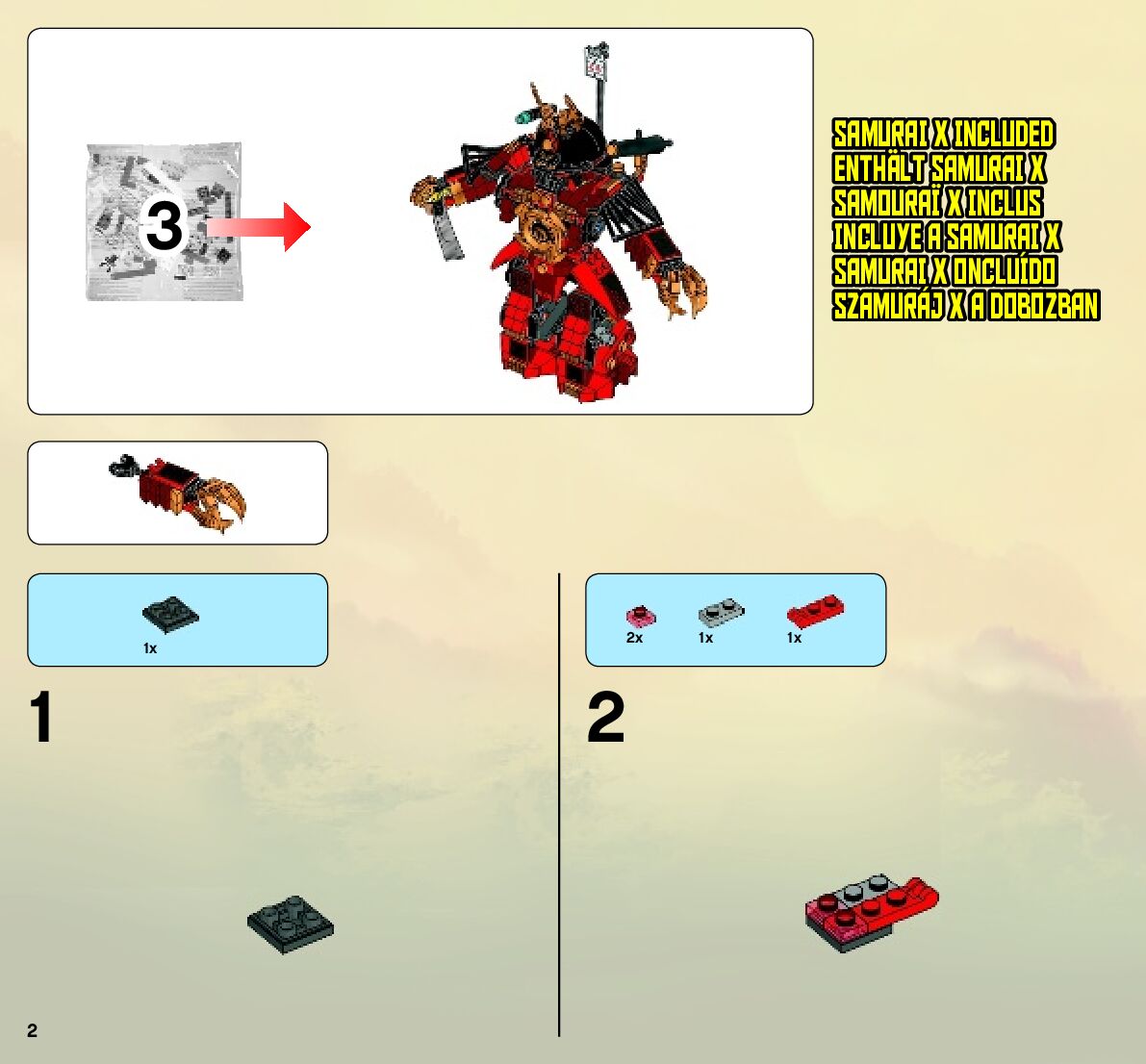 3

SAMURAI X INCLUDED
ENTHÄLT SAMURAI X
SAMOURAÏ X INCLUS
INCLUYE A SAMURAI X
SAMURAI X ONCLUÍDO
SZAMURÁJ X A DOBOZBAN

1x

1

2x 1x 1x

2

2