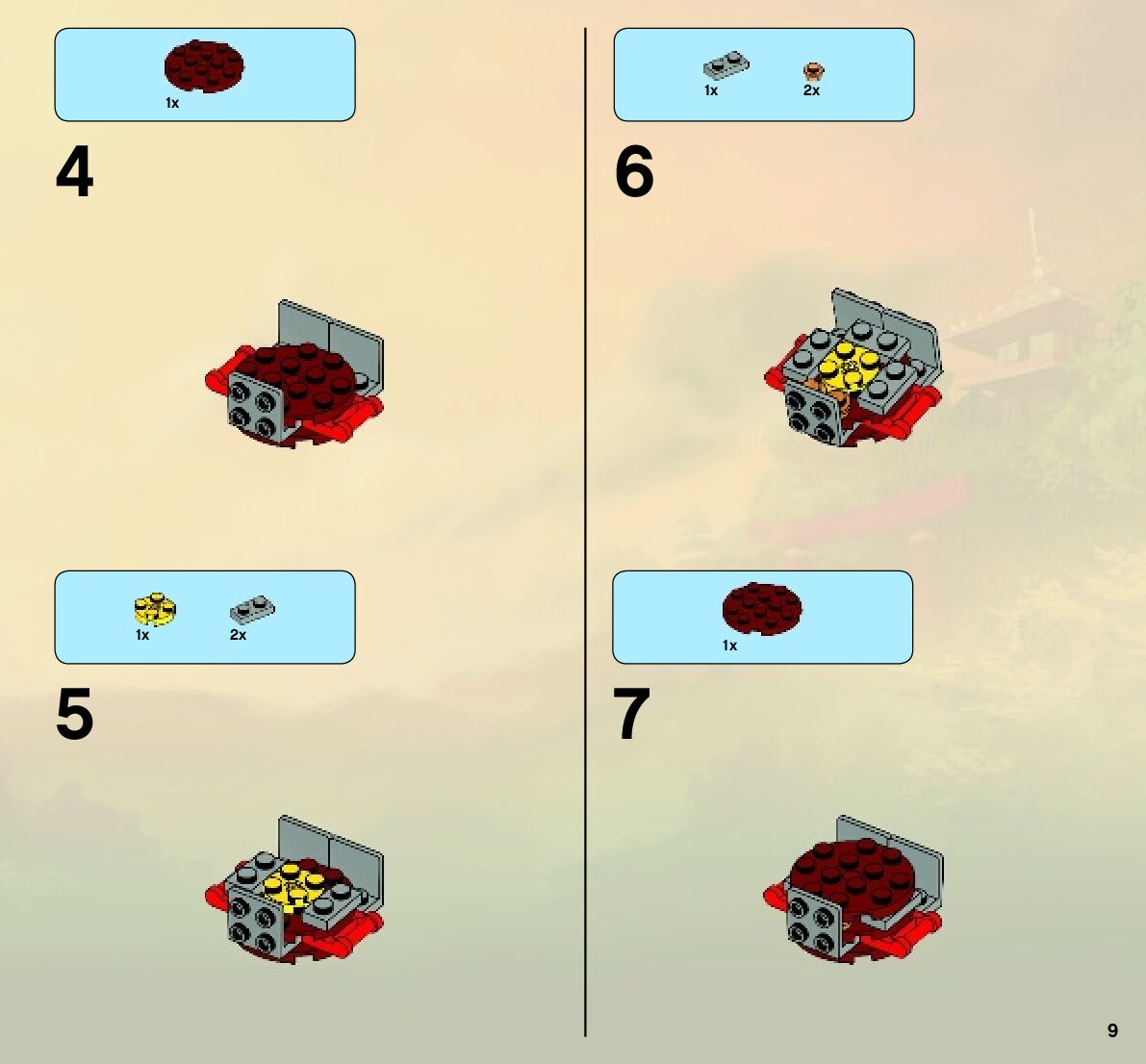 1x

4

1x 2x

5

1x 2x

6

1x

7

9