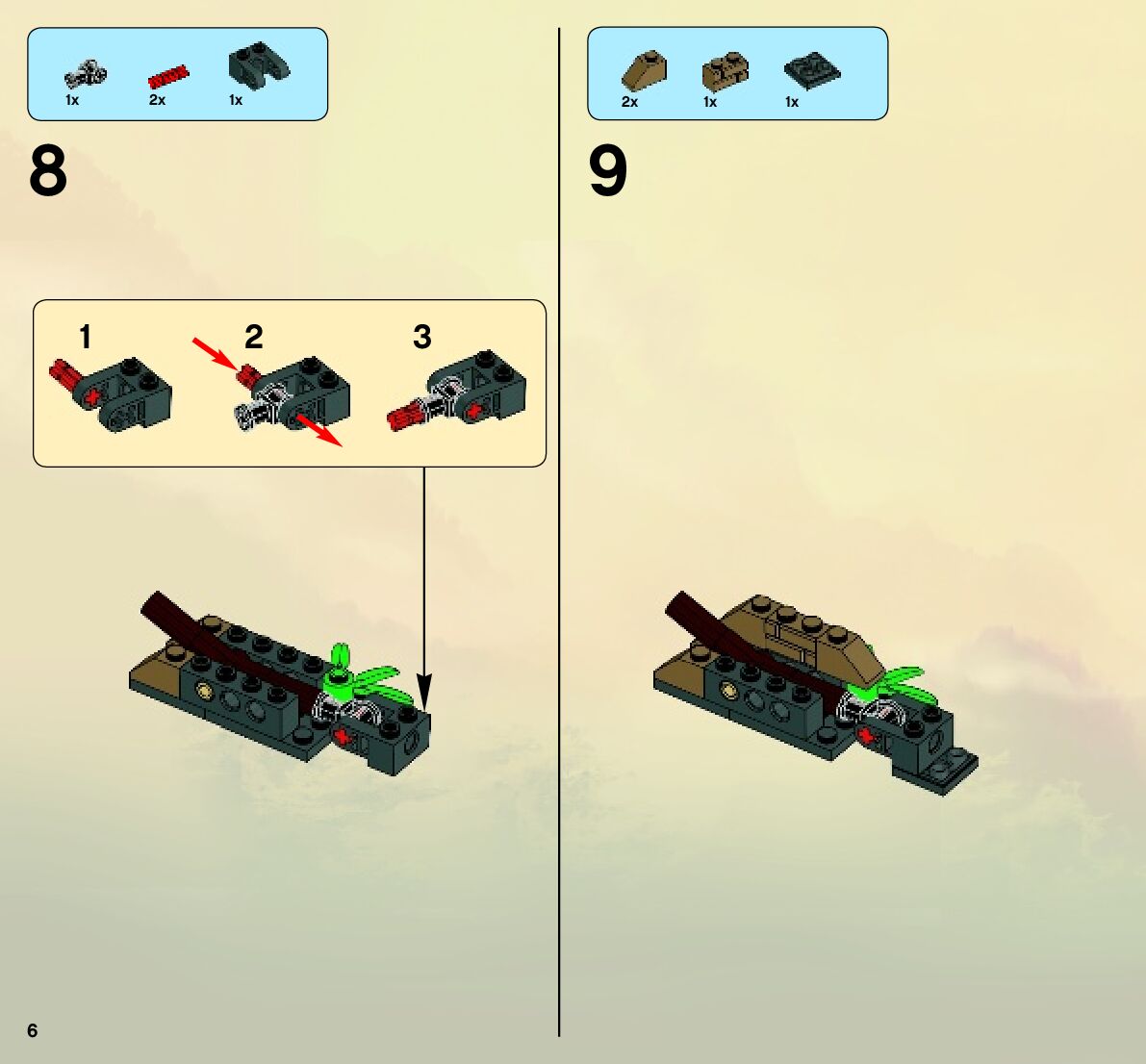 1x 2x 1x

8

1 2 3

2x 1x 1x

9

6