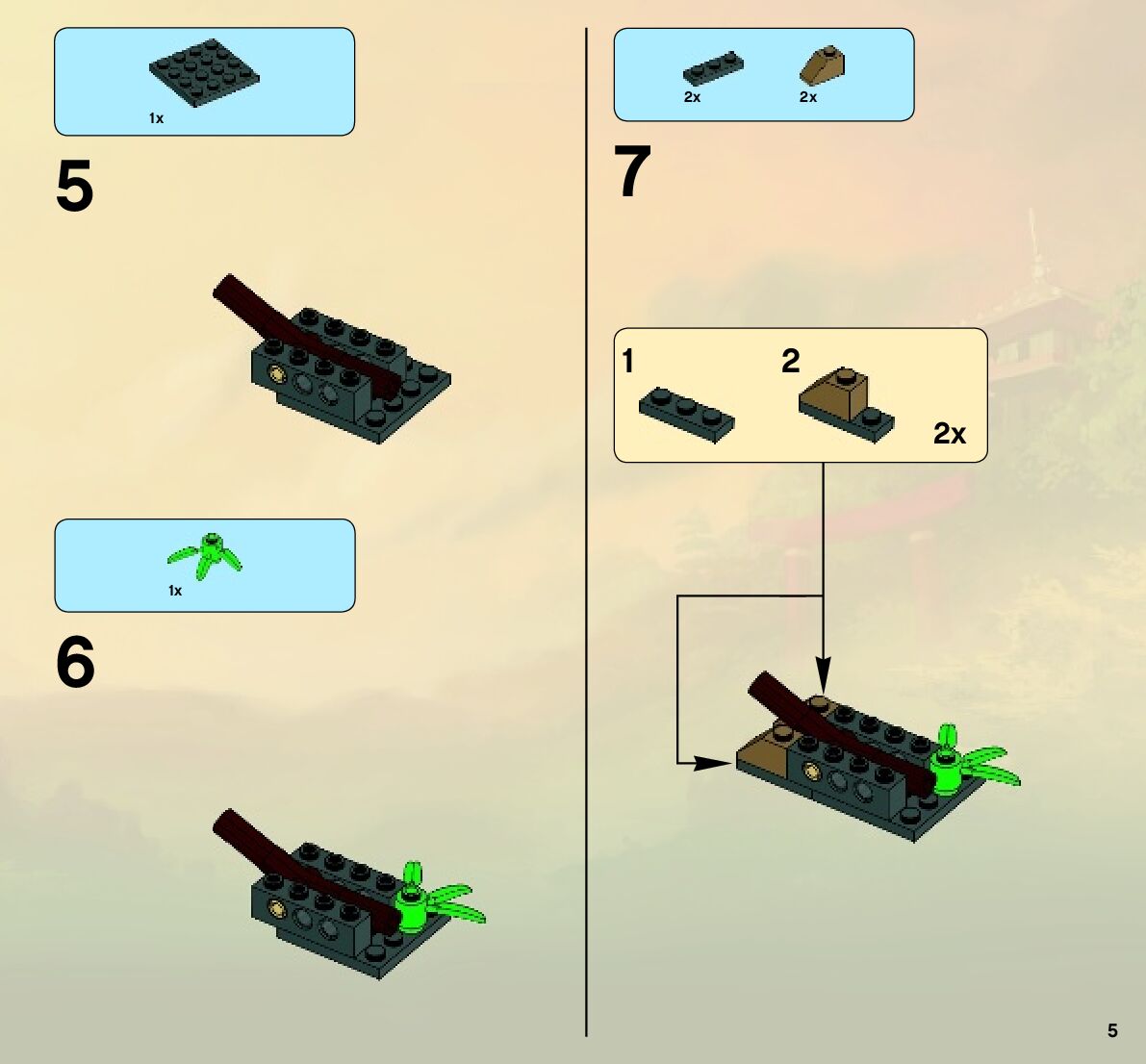 1x

5

1x

6

2x 2x

7

1

2

2x

5