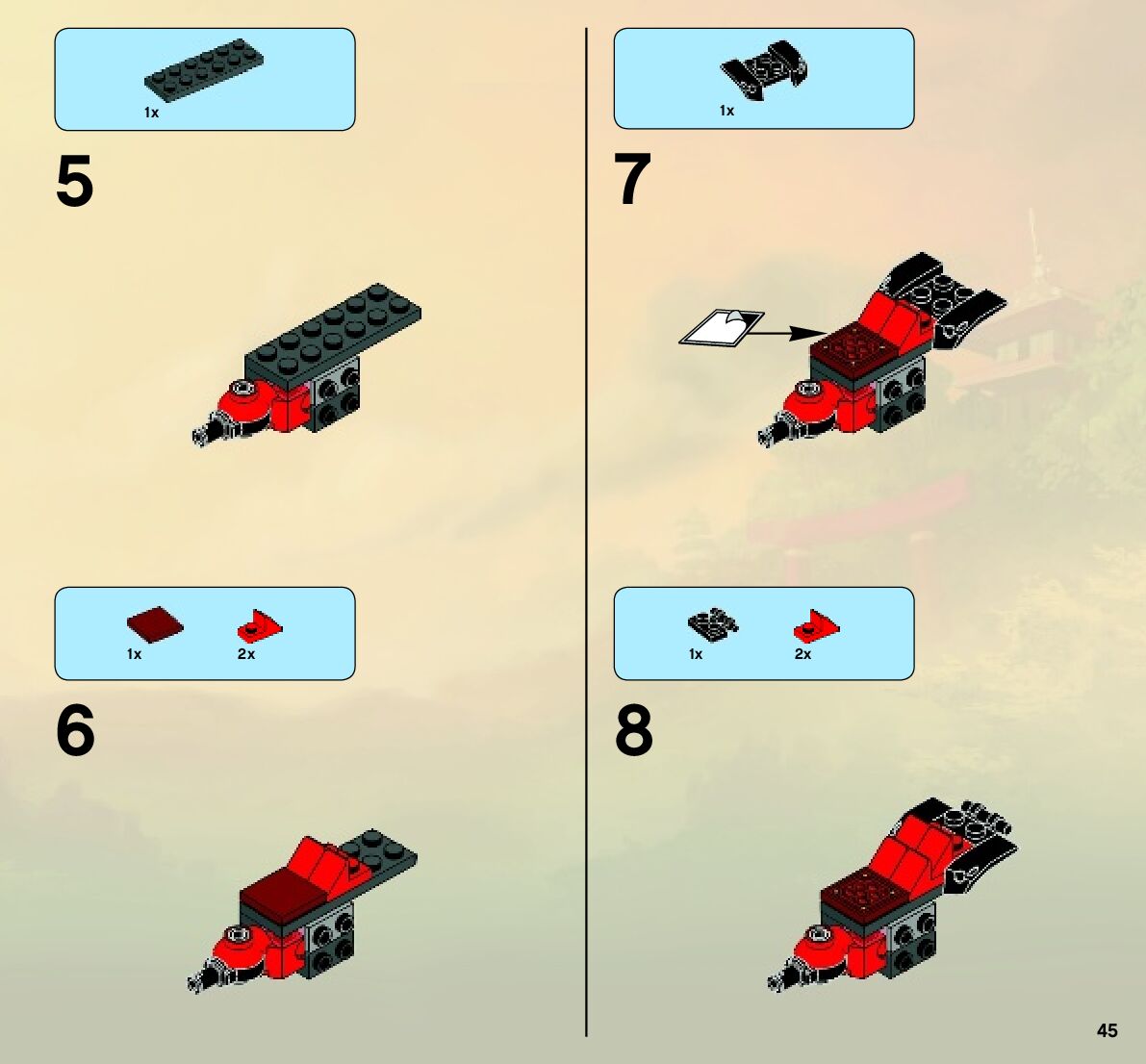 1x

5

1x 2x

6

1x

7

1x 2x

8

45