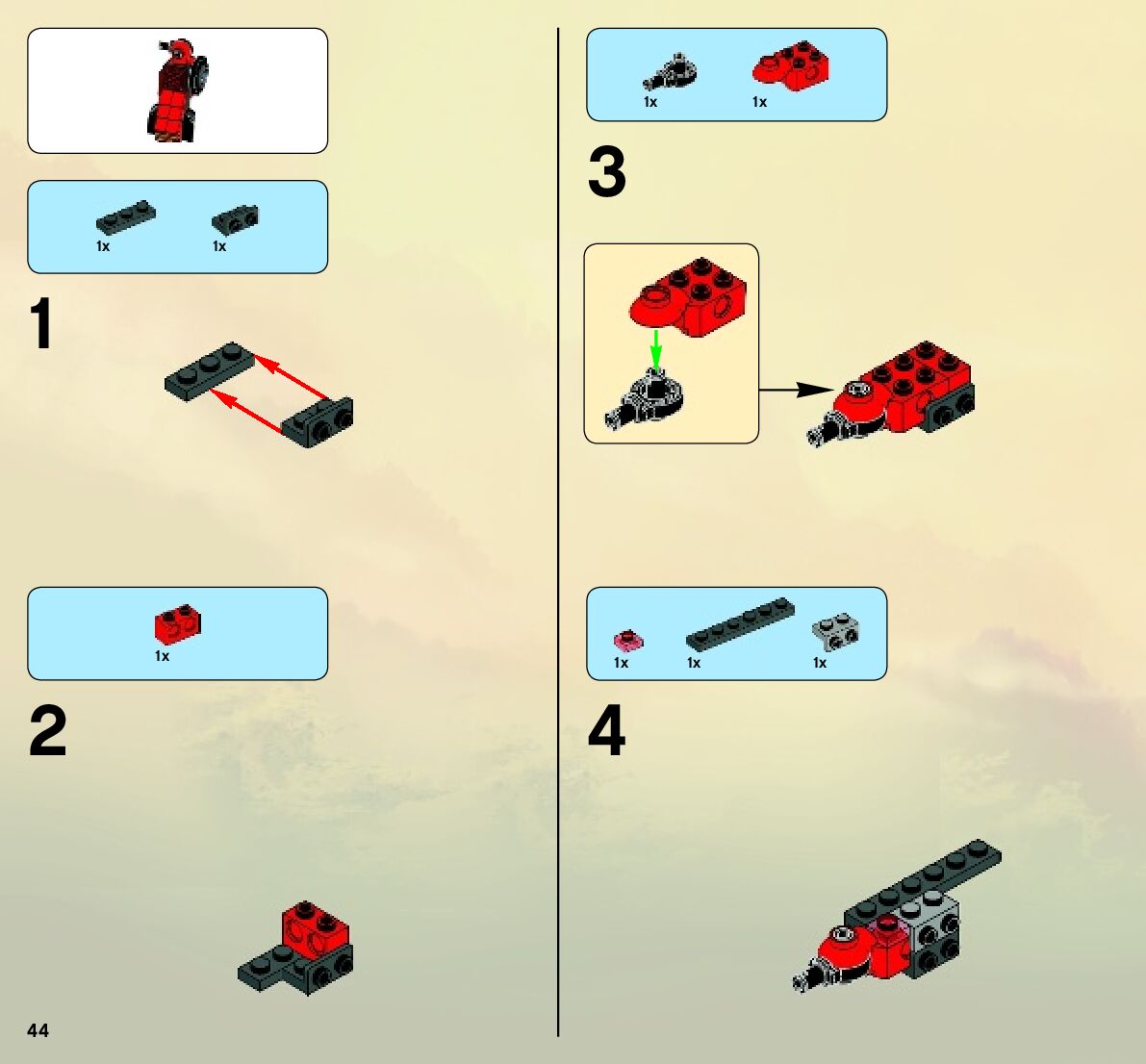 1x 1x

1

1x

2

44

1x 1x

3

1x 1x 1x

4