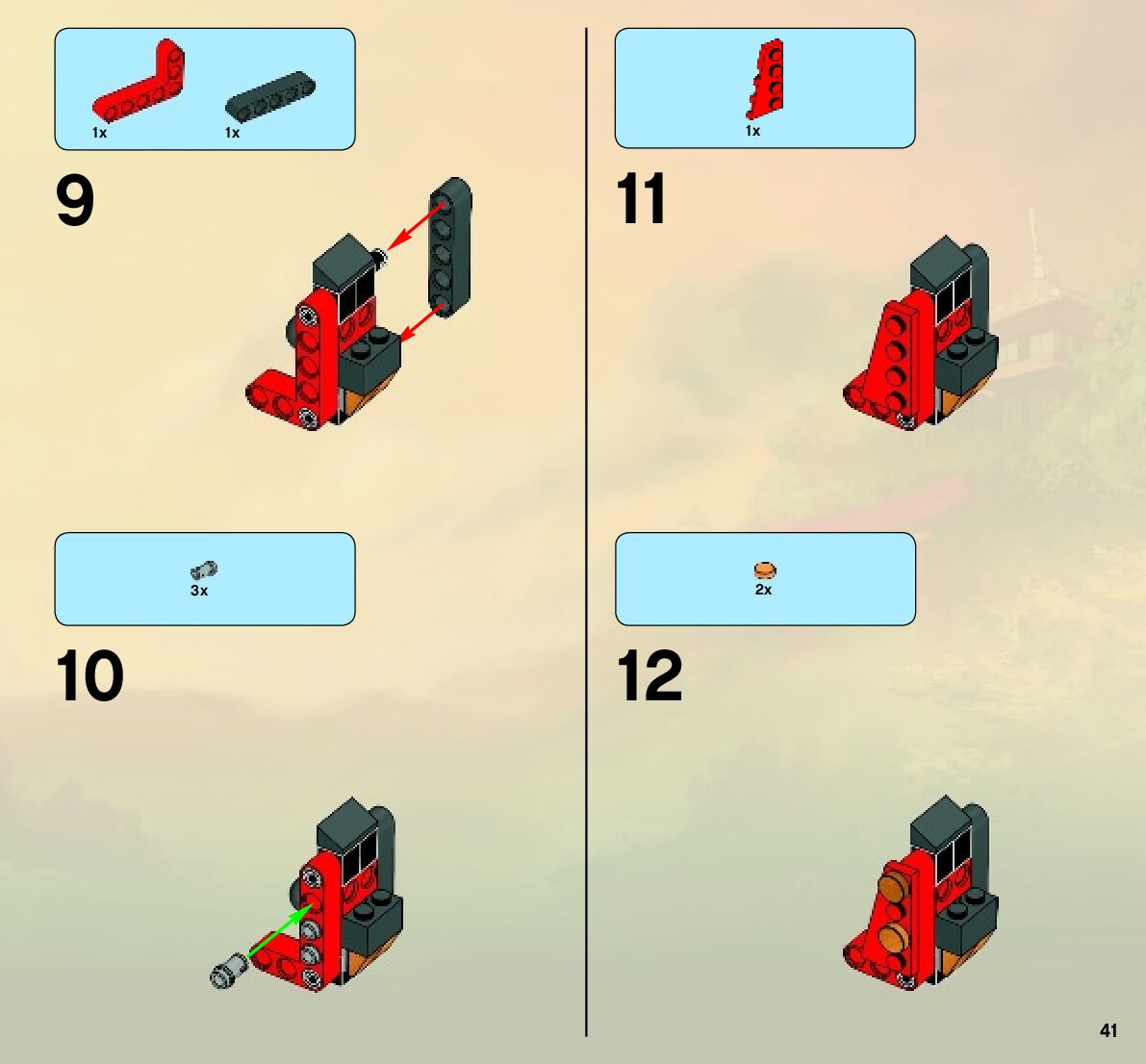 1x 1x

9

3x

10

1x

11

2x

12

41