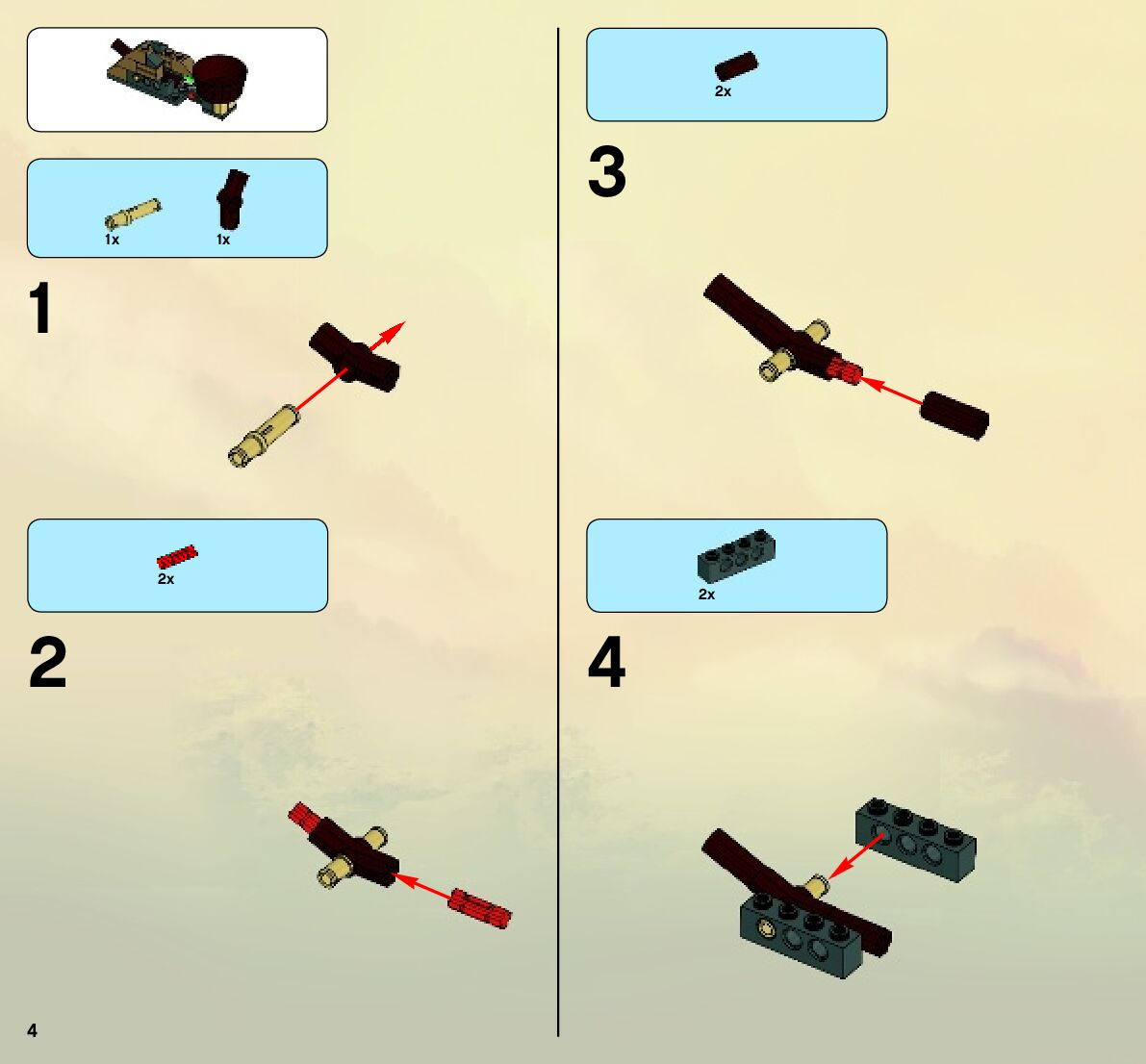 1x 1x

1

2x

2

2x

3

2x

4

4