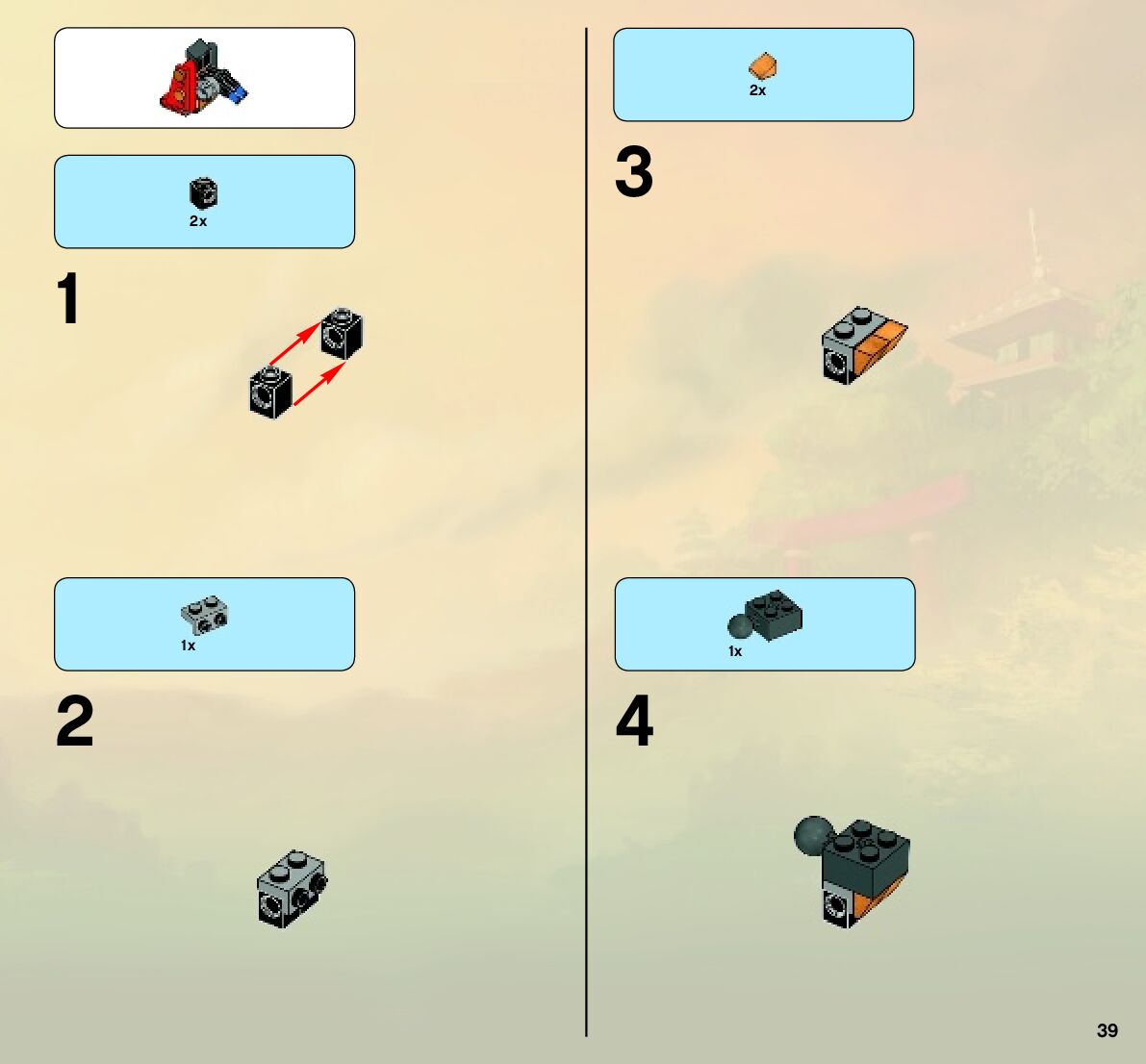 2x

1

1x

2

2x

3

1x

4

39