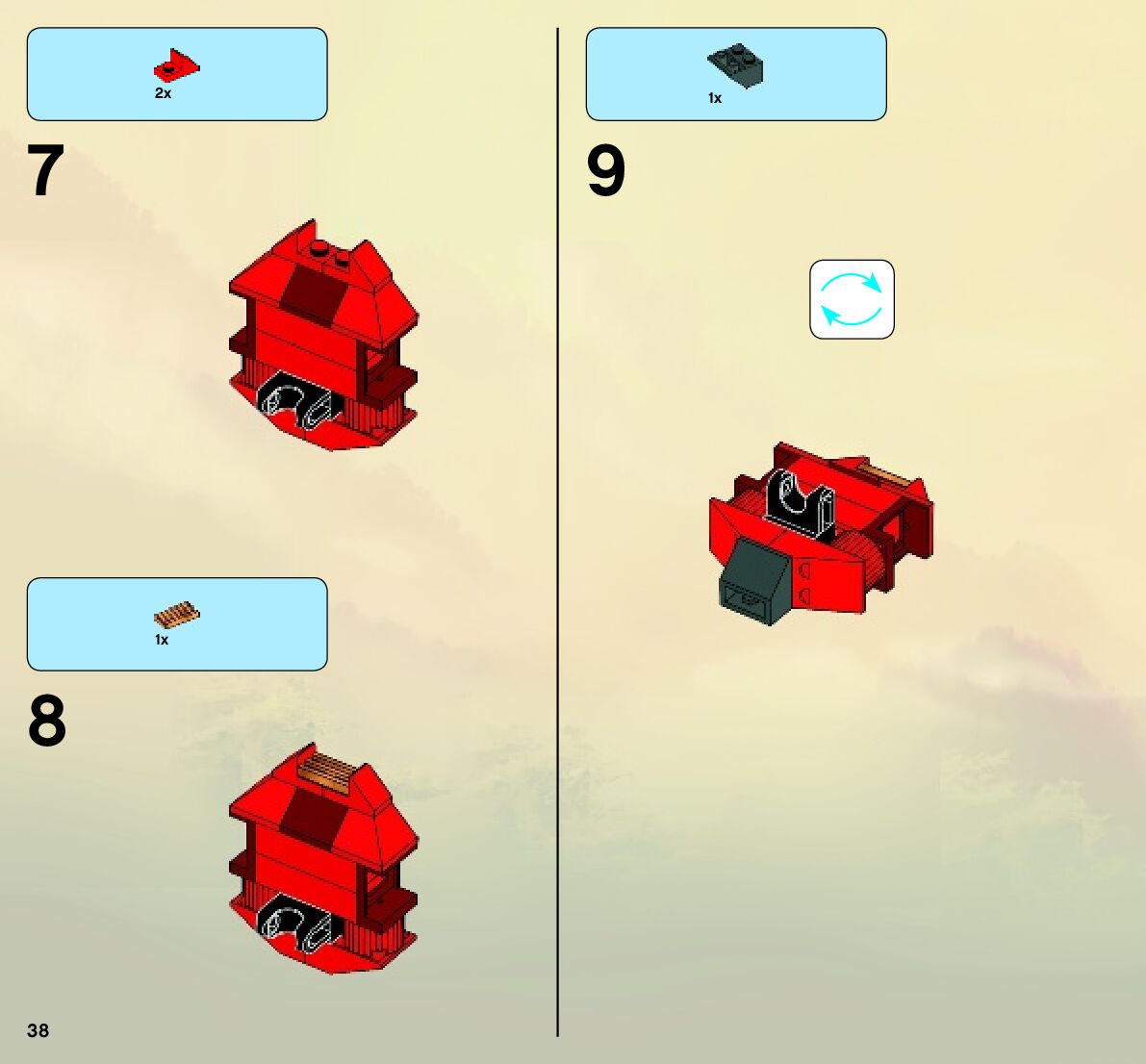 2x

7

1x

8

38

1x

9