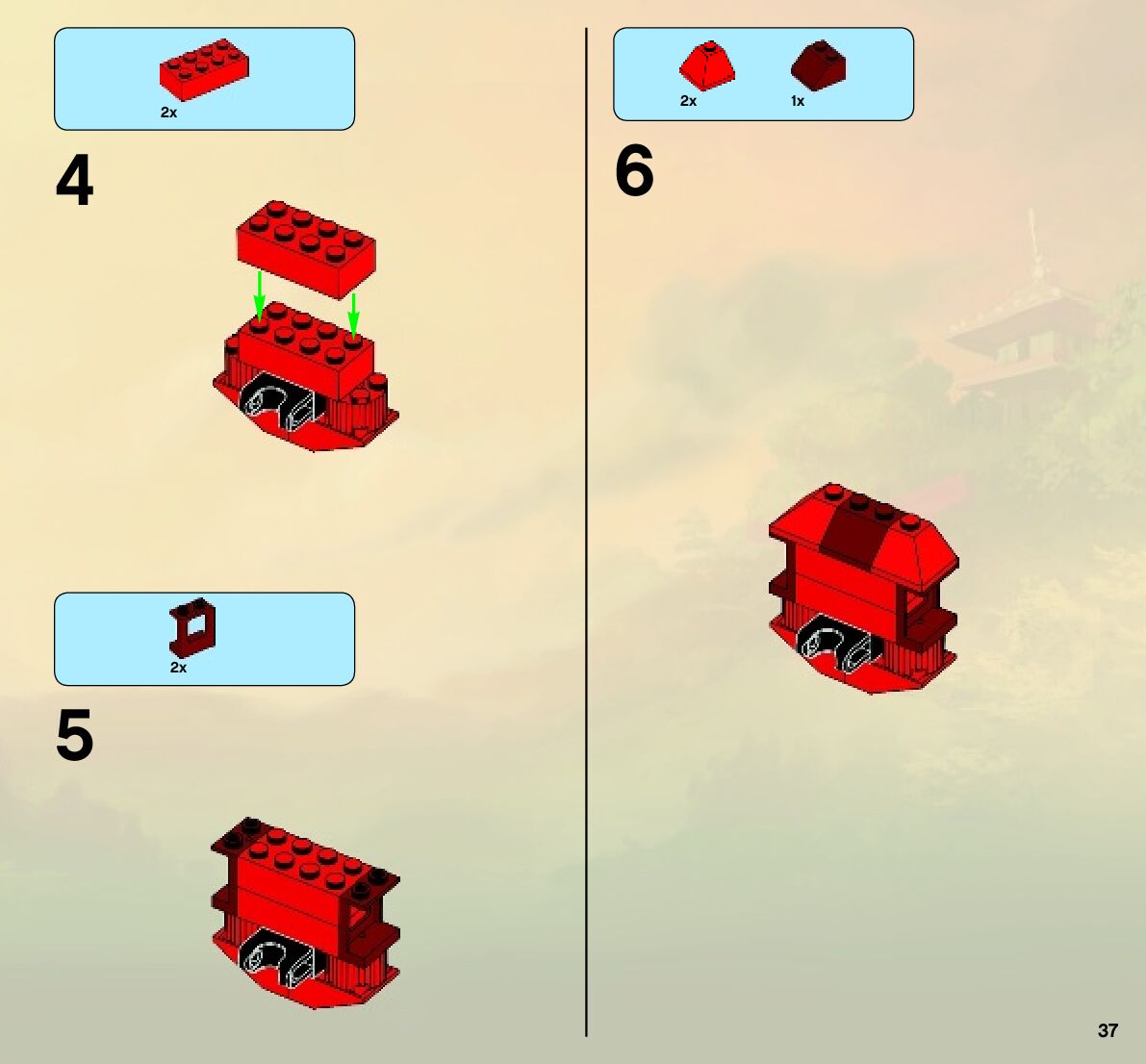 2x

4

2x

5

2x 1x

6

37