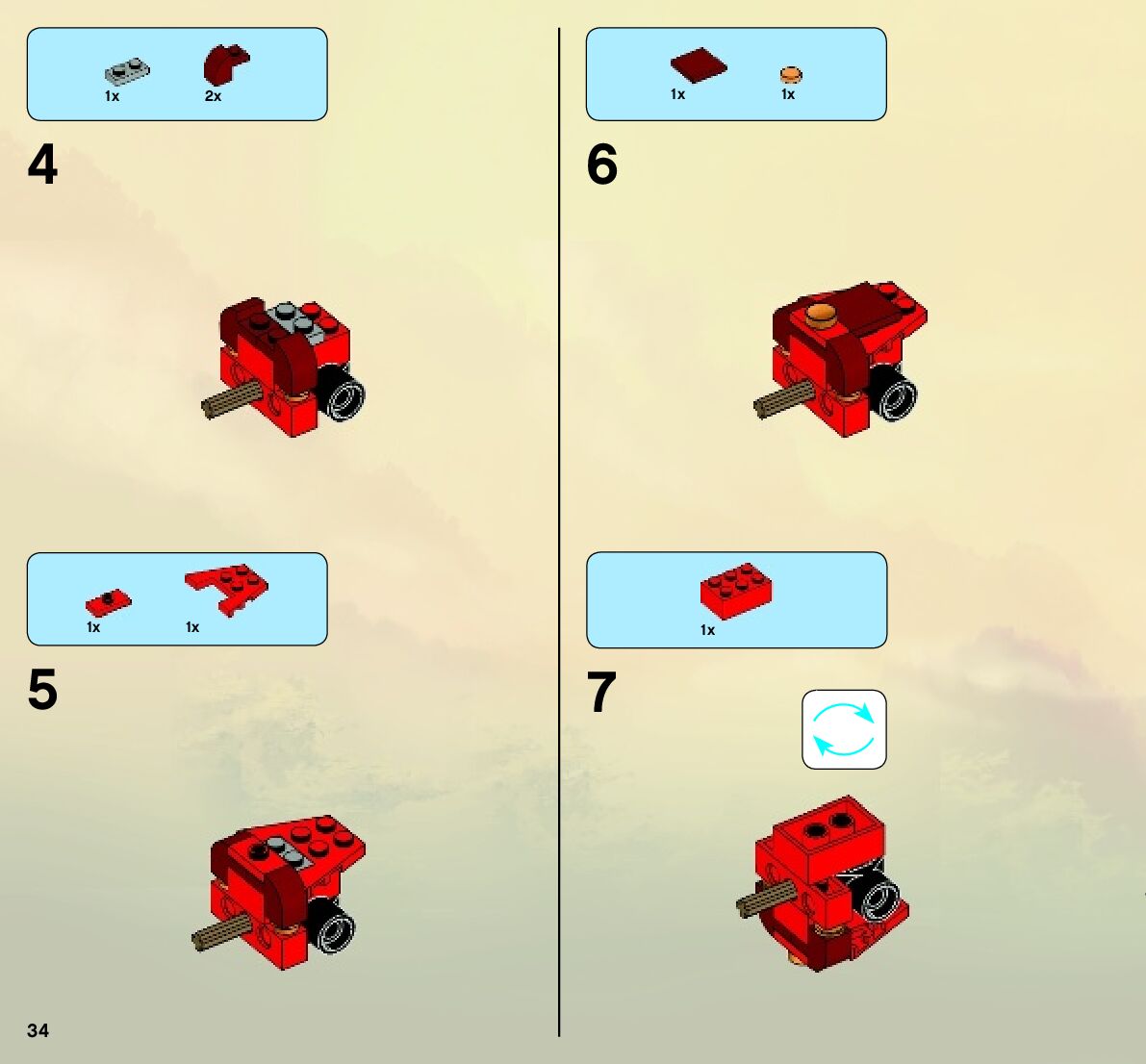 1x 2x

4

1x 1x

5

34

1x 1x

6

1x

7