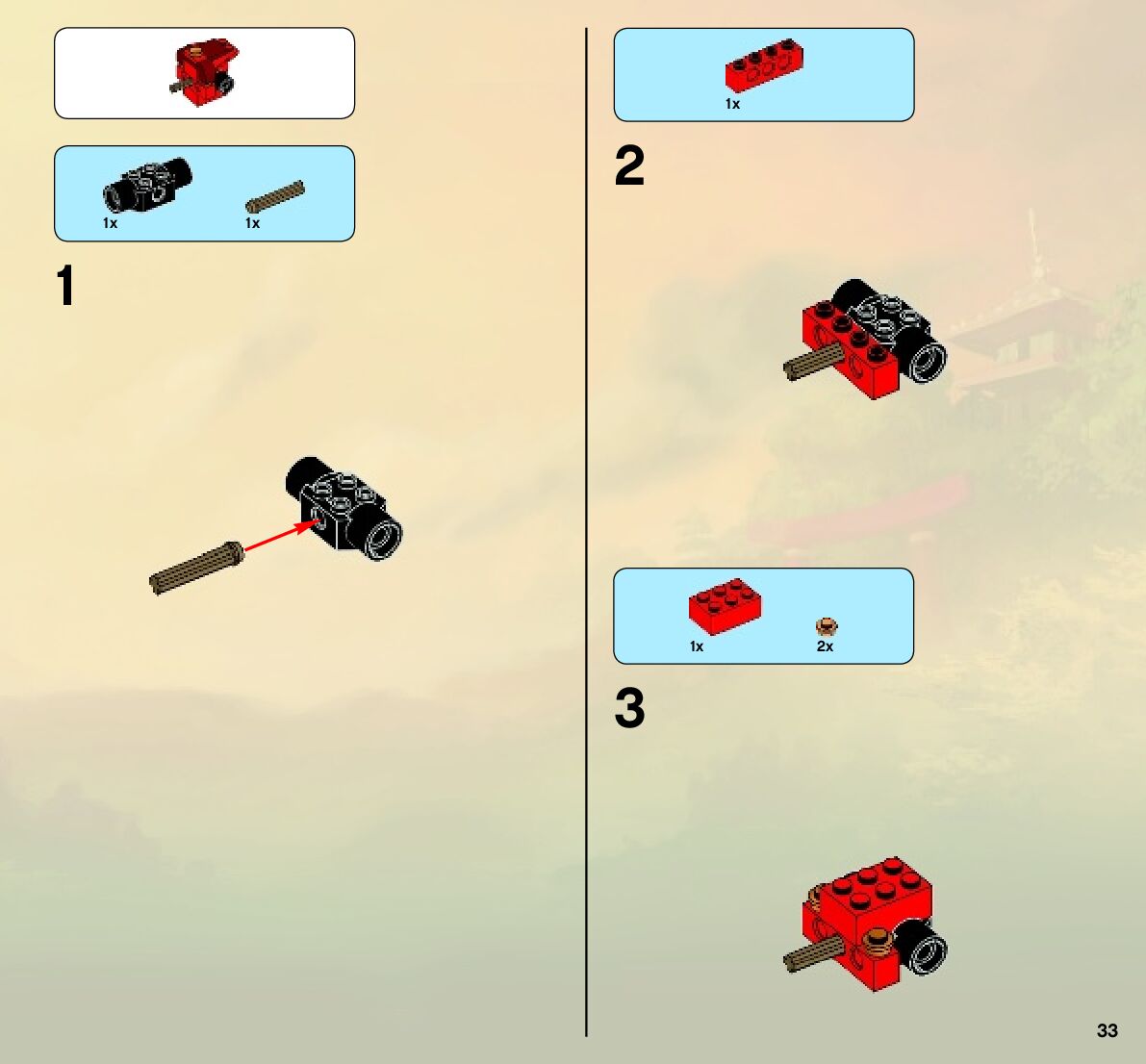 1x 1x

1

1x

2

1x 2x

3

33