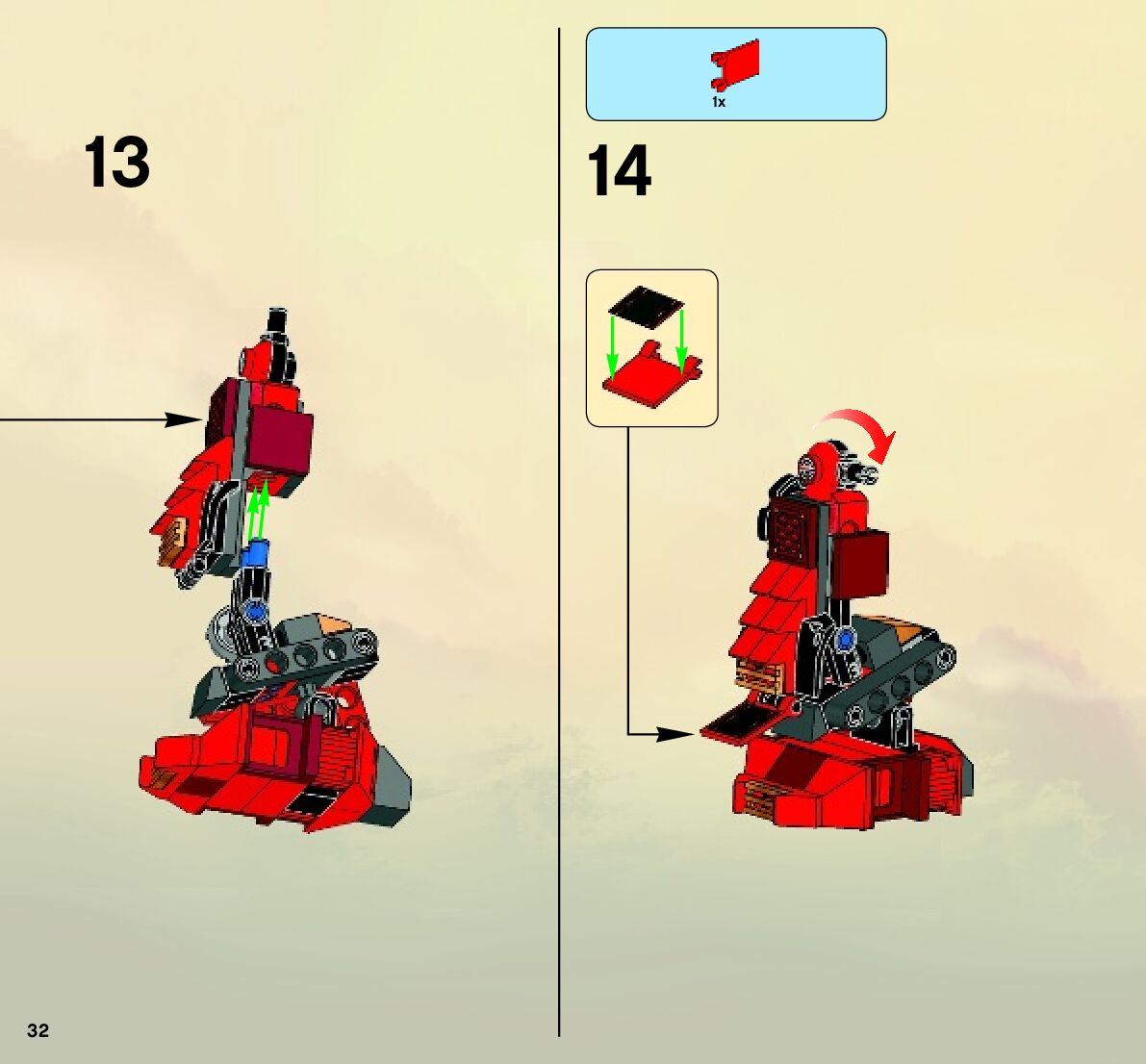 13

1x

14

32