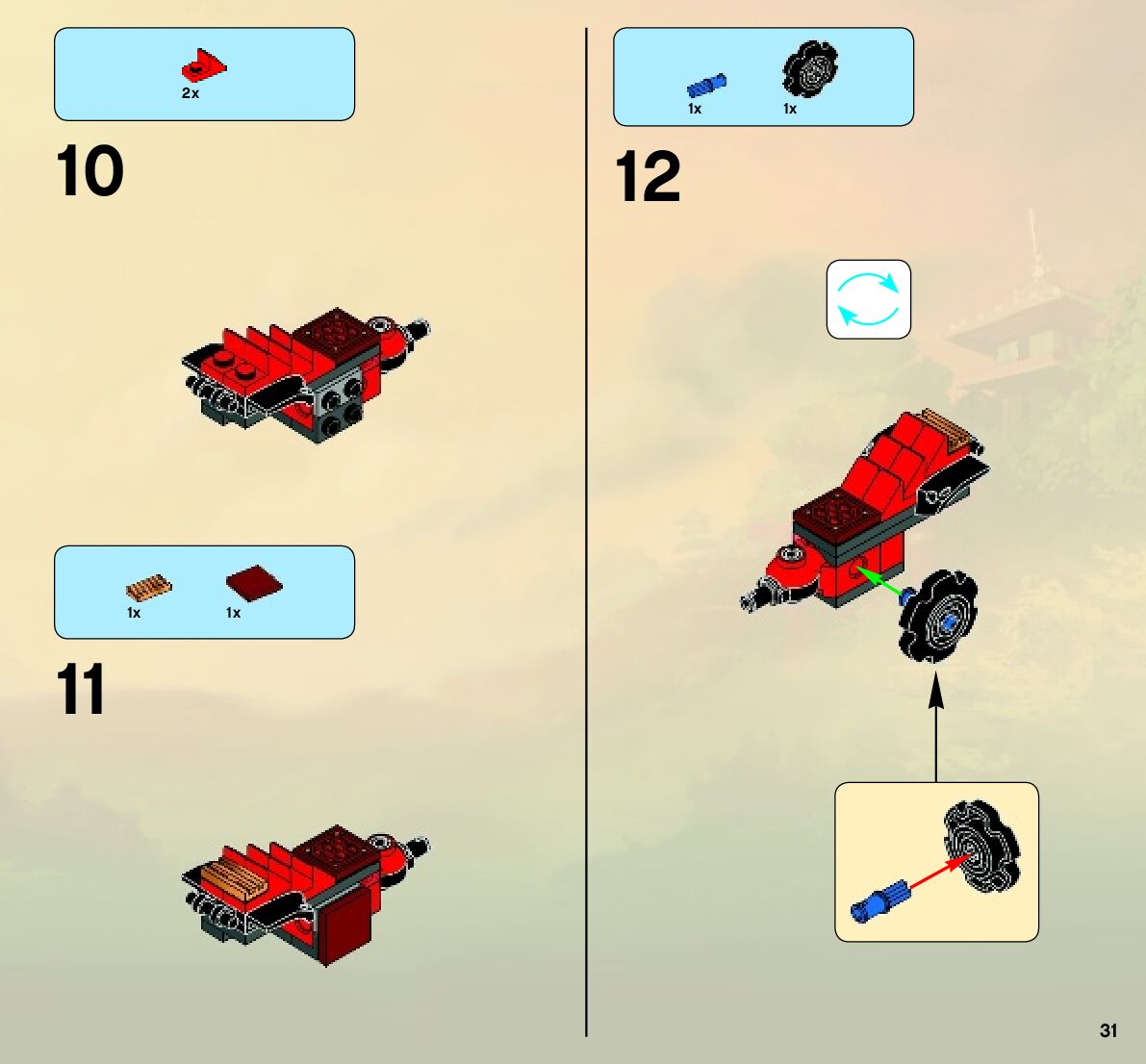 2x

10

1x 1x

11

1x 1x

12

31