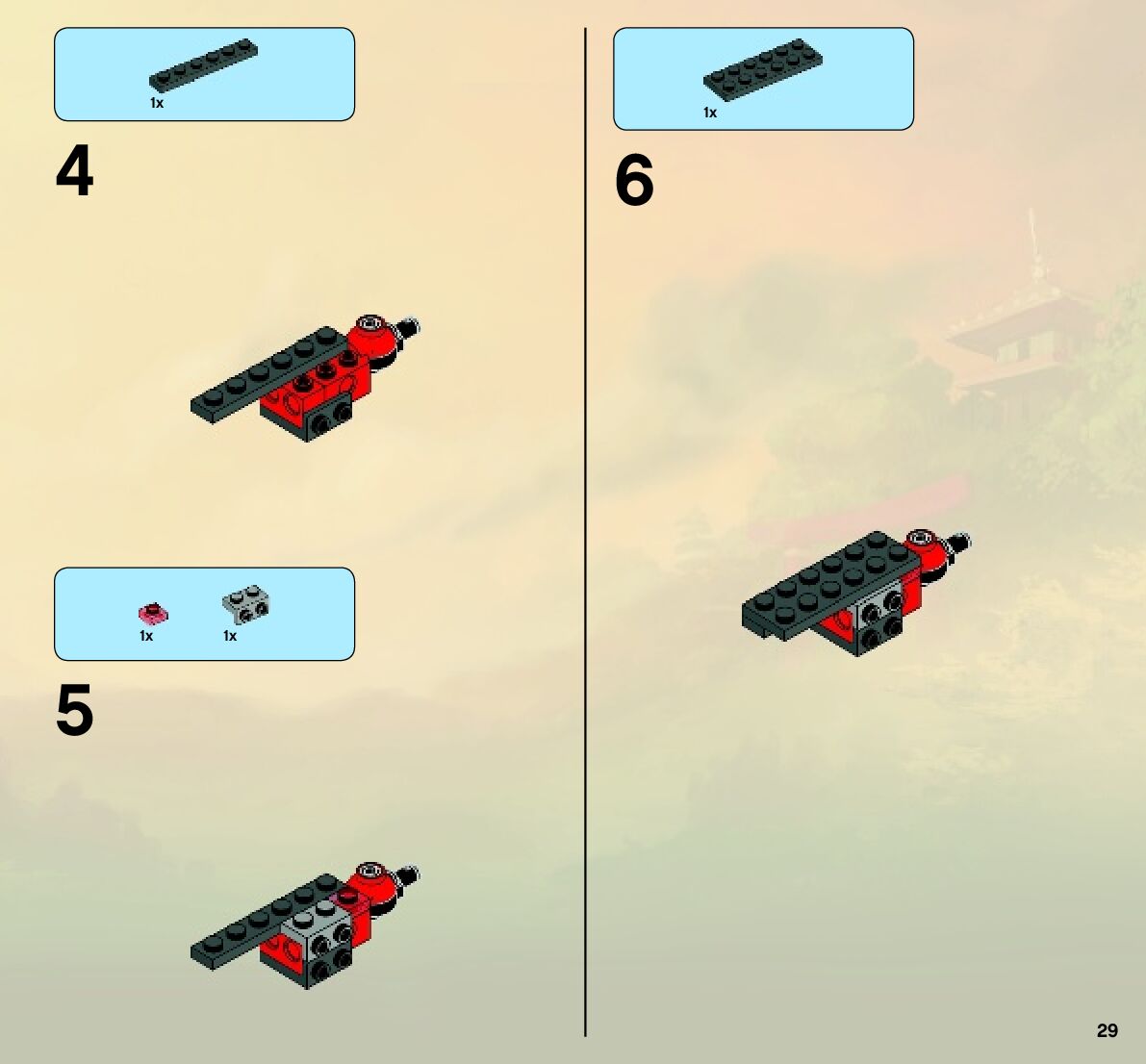 1x

4

1x 1x

5

1x

6

29