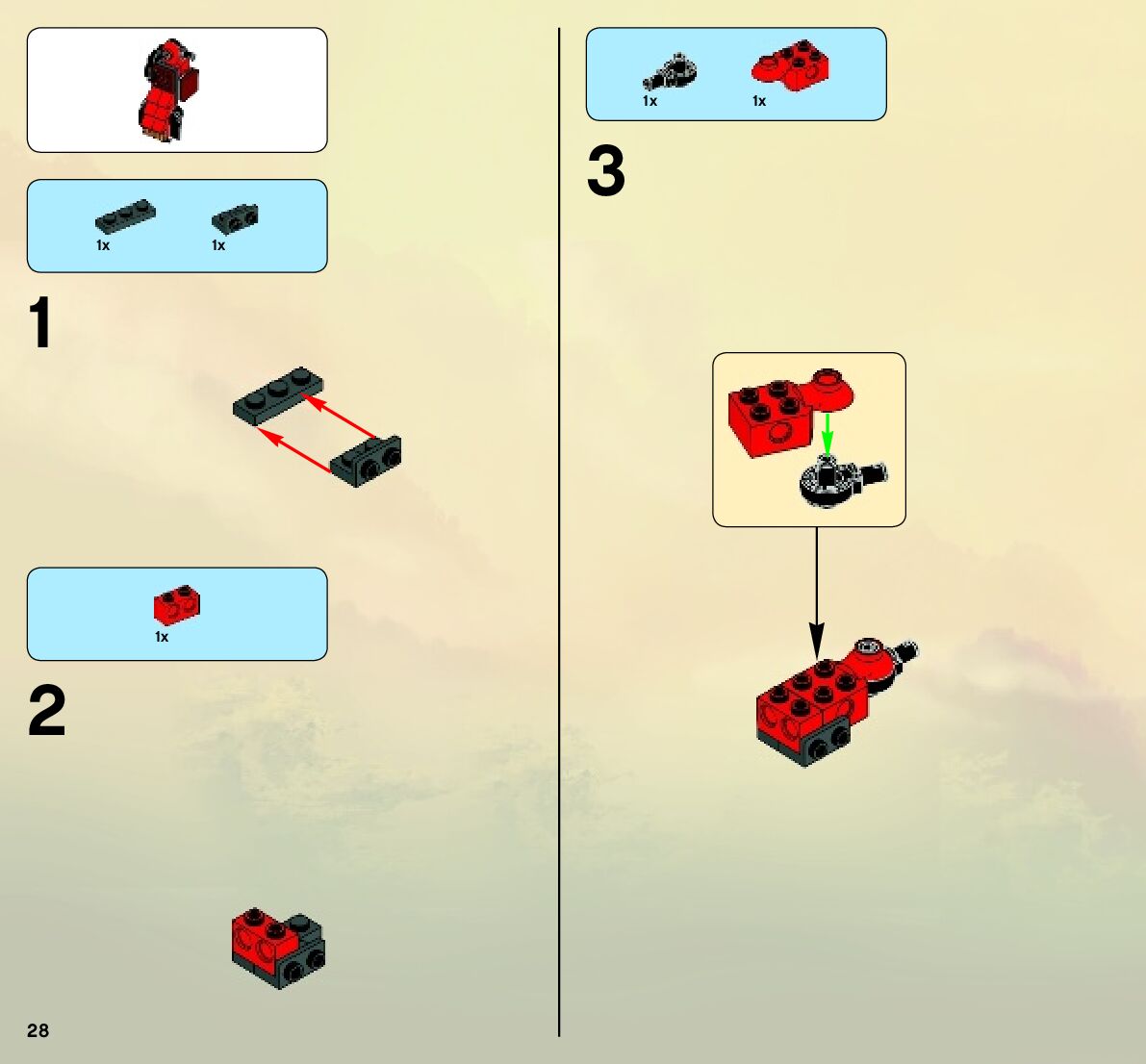 1x 1x

1

1x

2

28

1x 1x

3