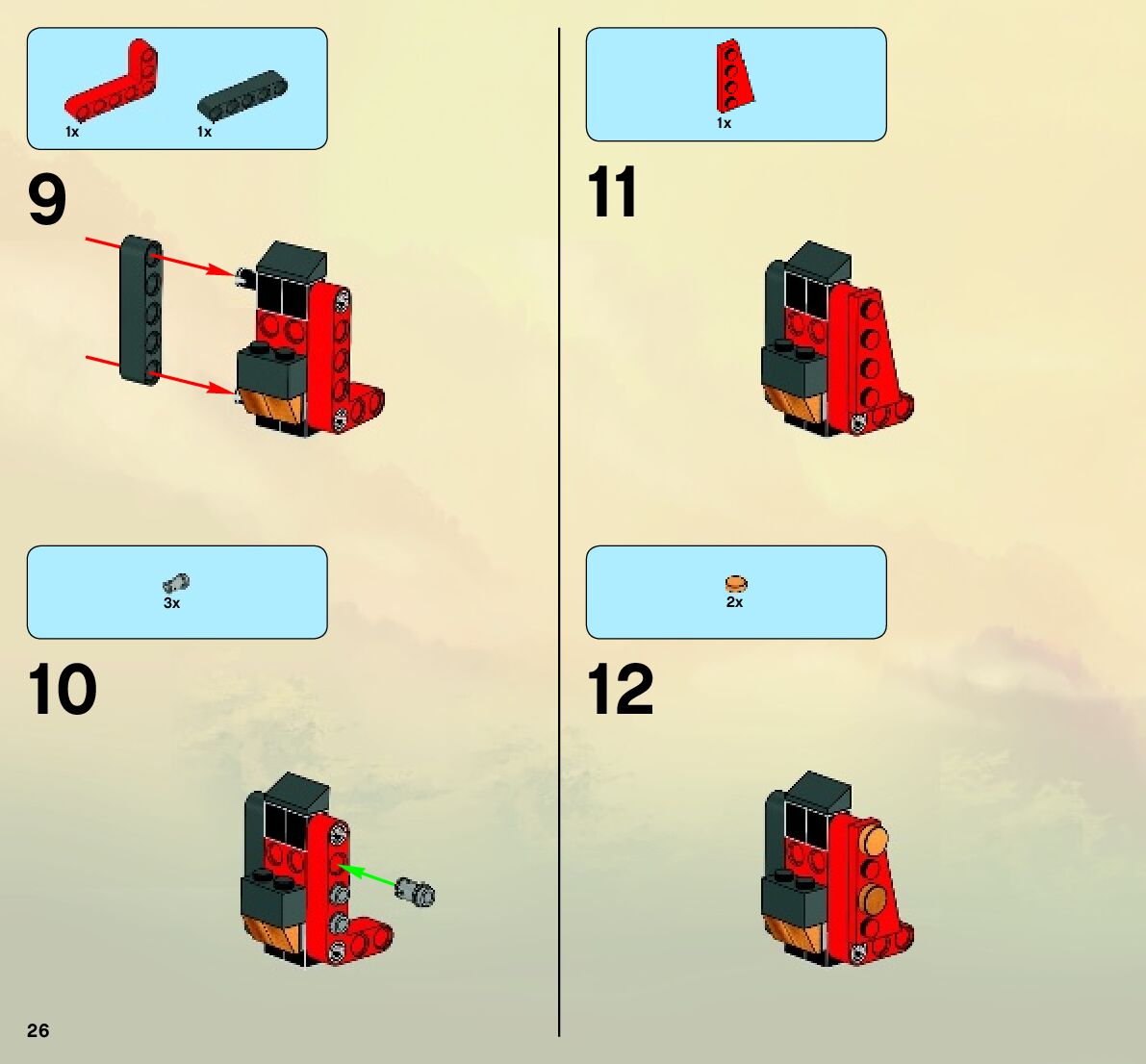 1x 1x

9

3x

10

26

1x

11

2x

12