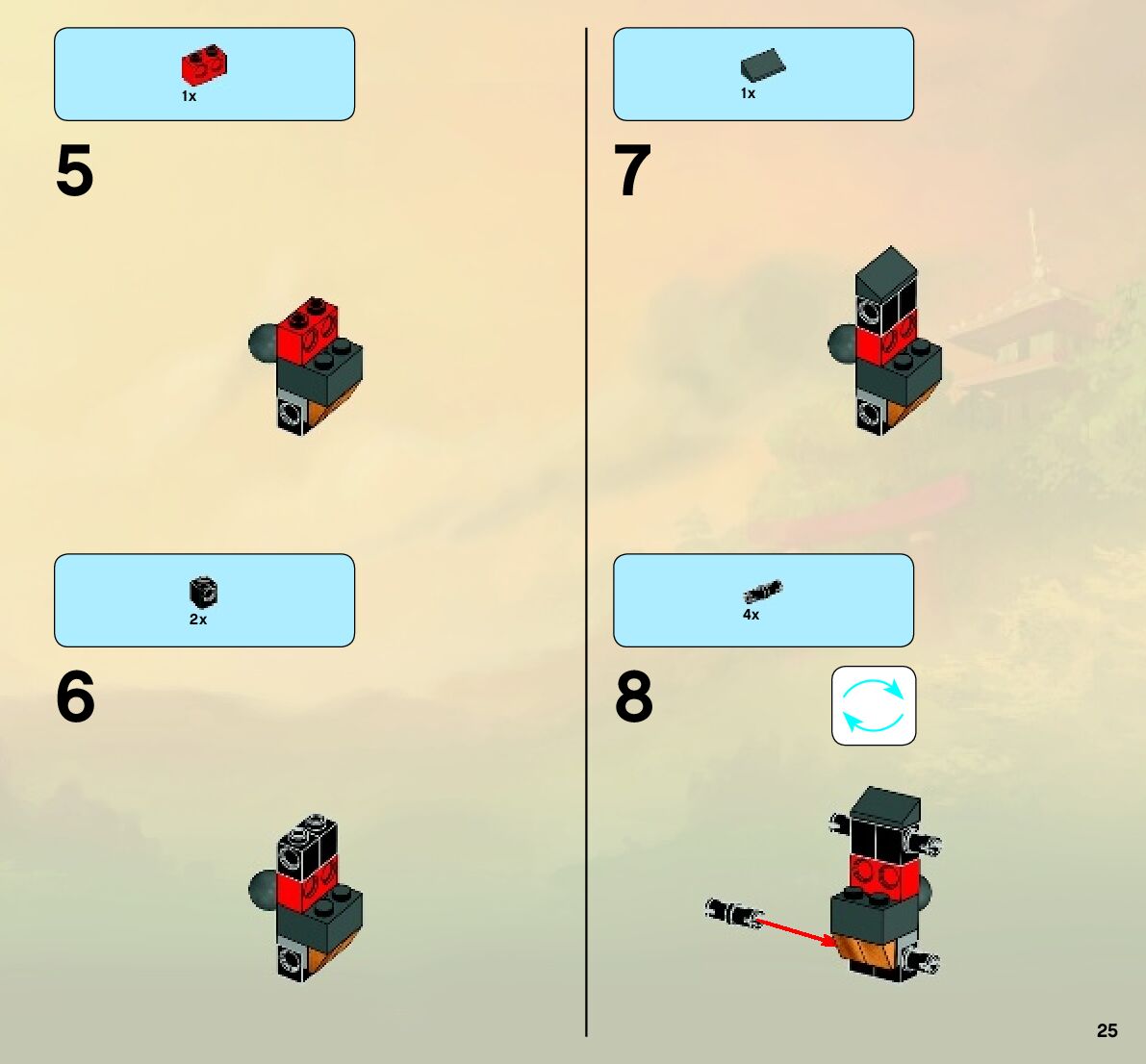 1x

5

2x

6

1x

7

4x

8

25