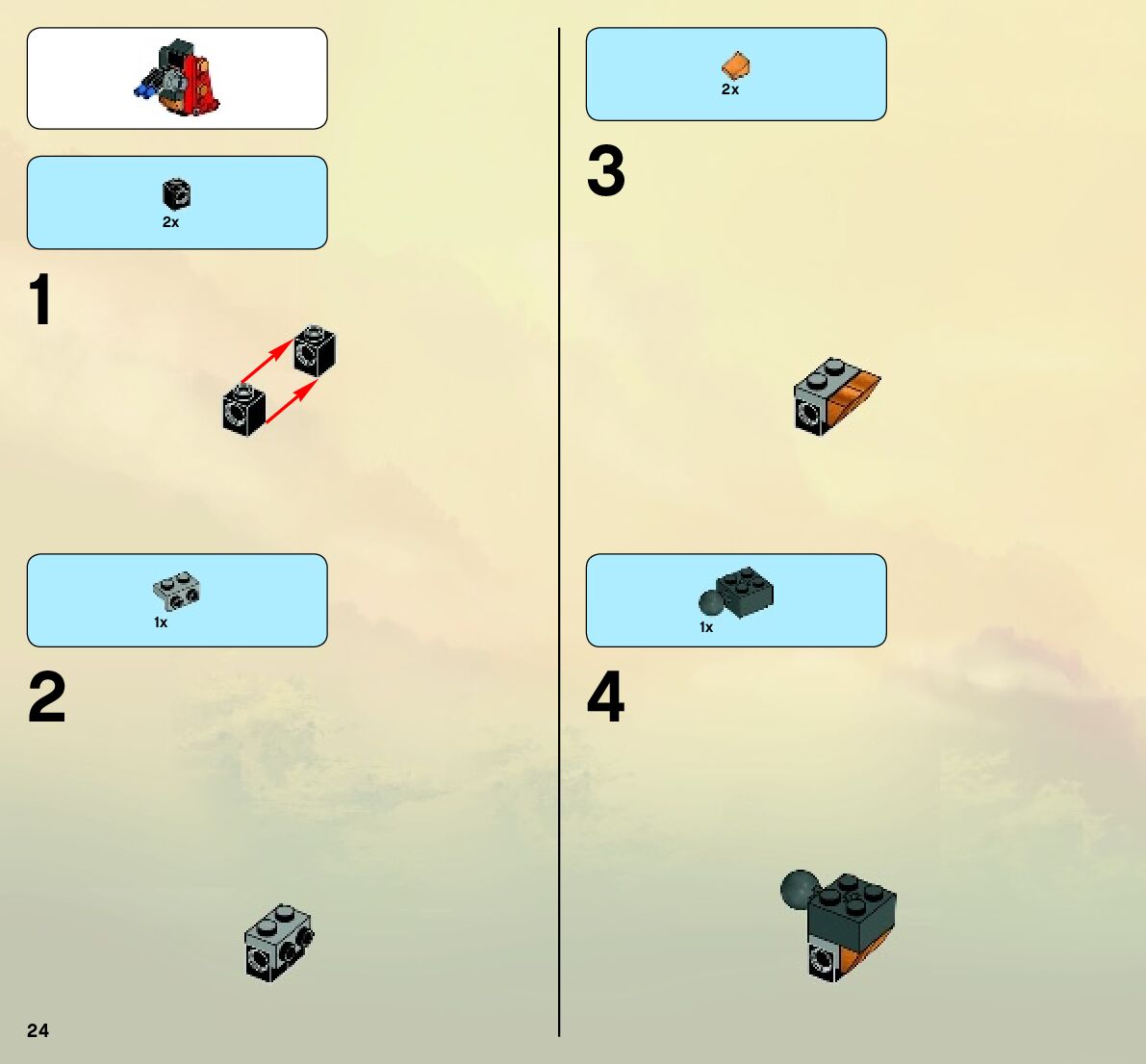 2x

1

1x

2

24

2x

3

1x

4