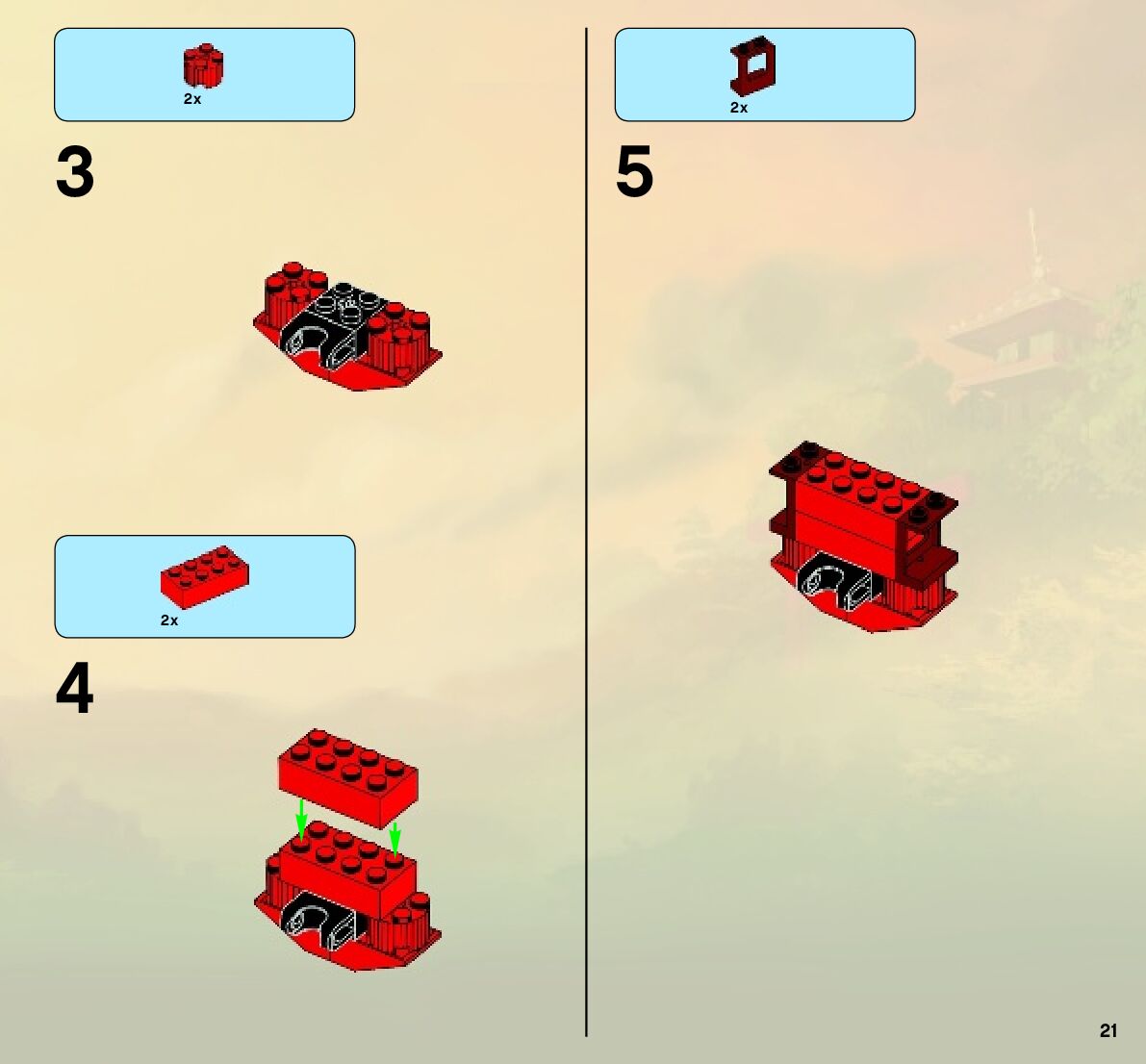 2x

3

2x

4

2x

5

21