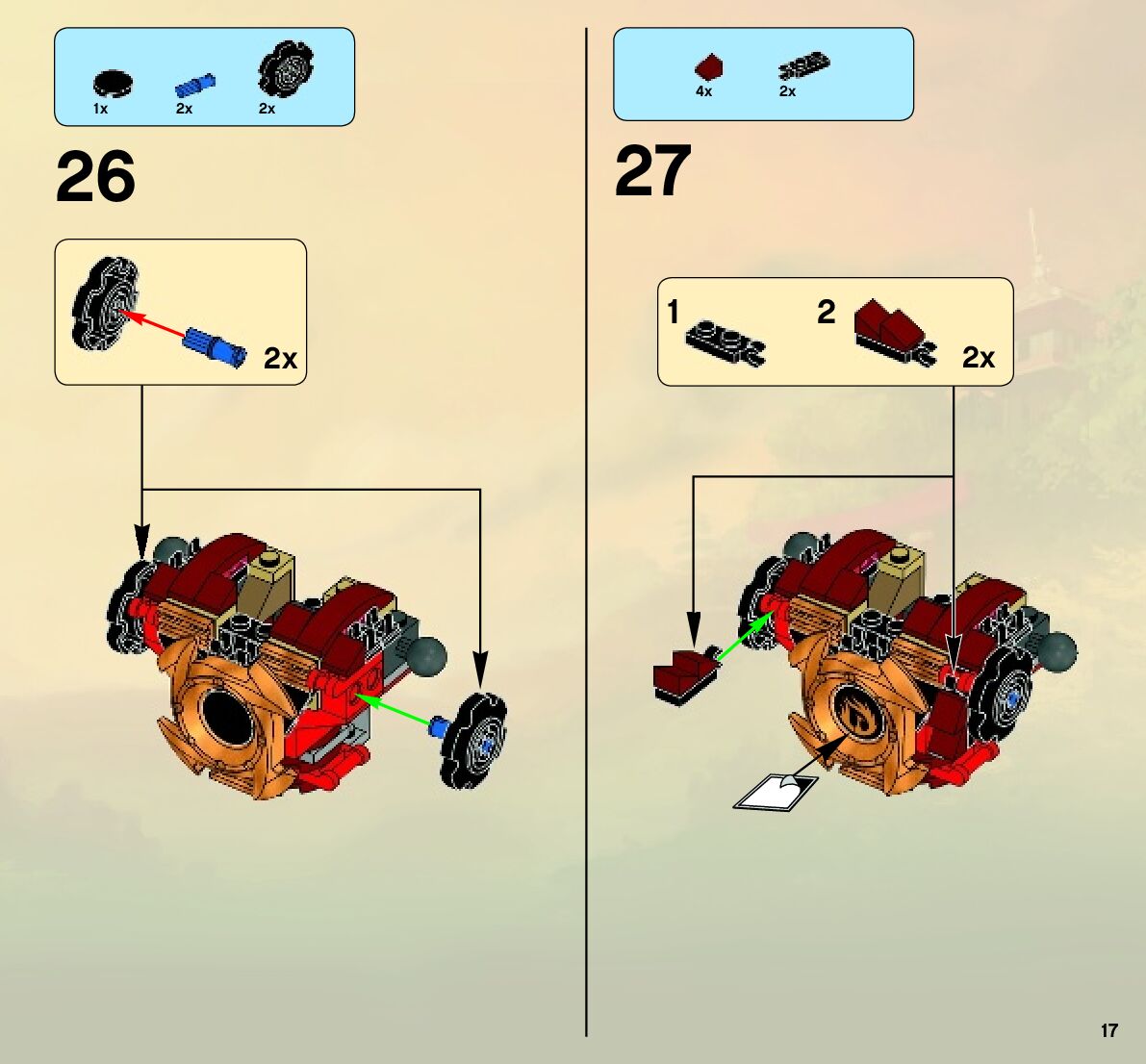 1x 2x 2x

26

2x

4x 2x

27

1

2

2x

17