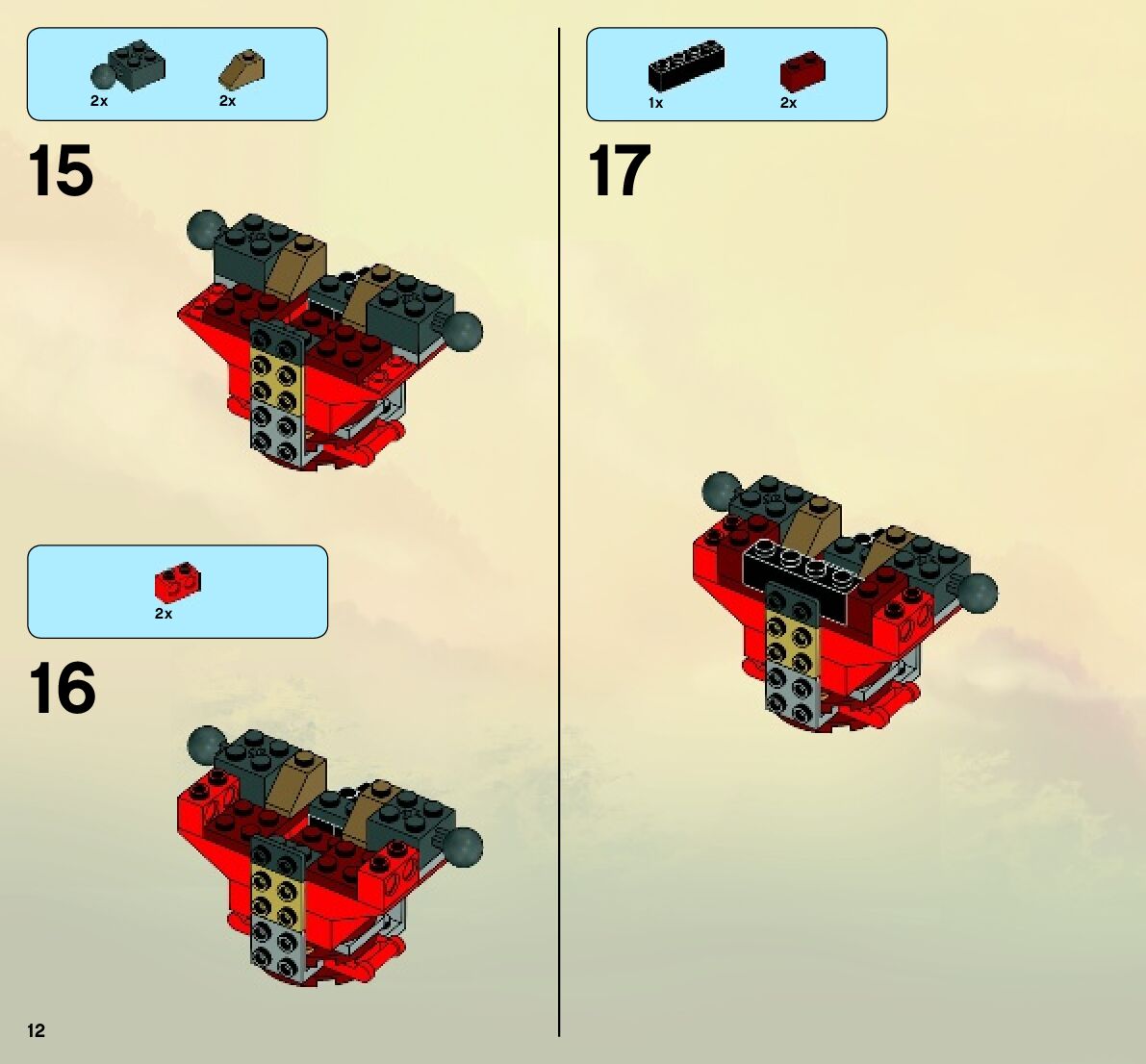 2x 2x

15

2x

16

12

1x 2x

17