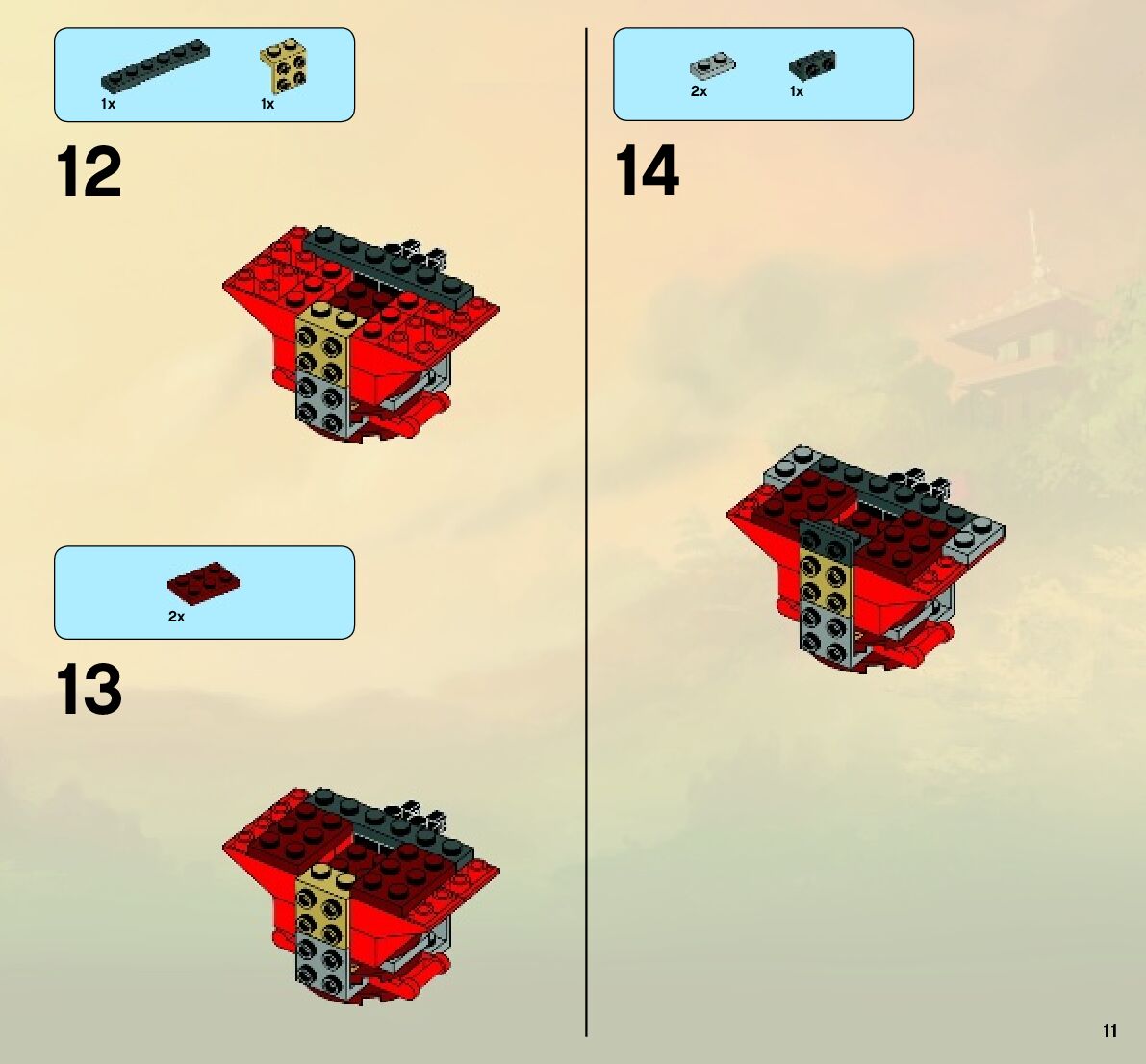 1x 1x

12

2x

13

2x 1x

14

11