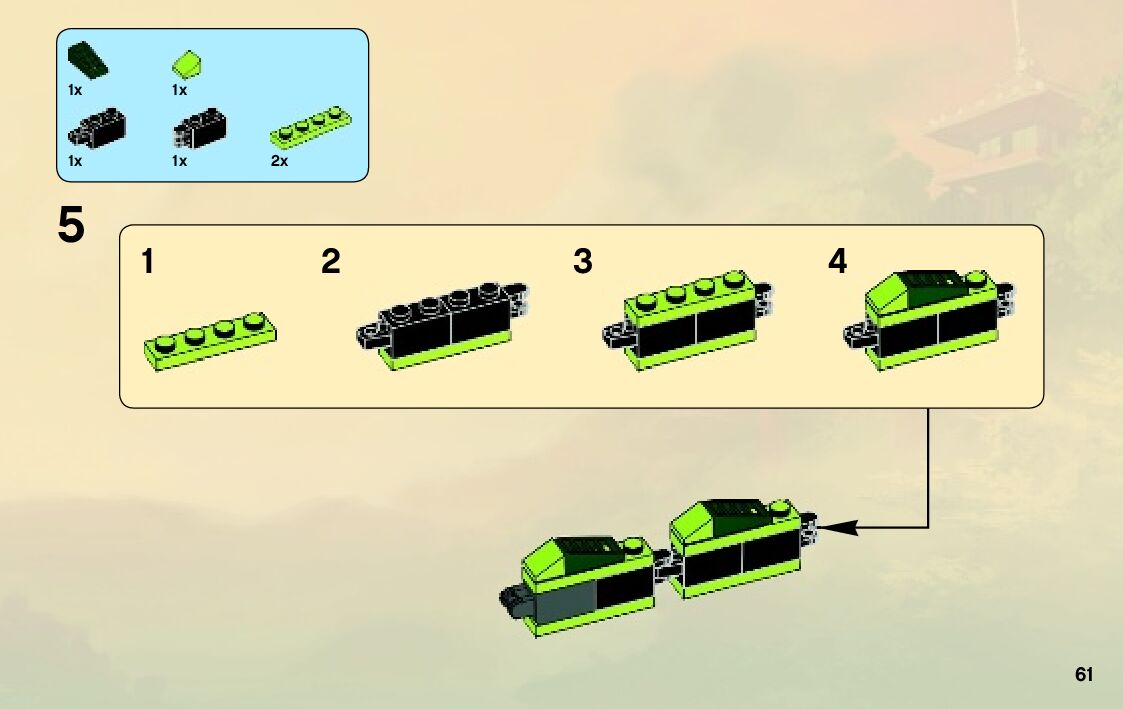 1x
1x
1x
1x
2x

5

1
2
3
4

61