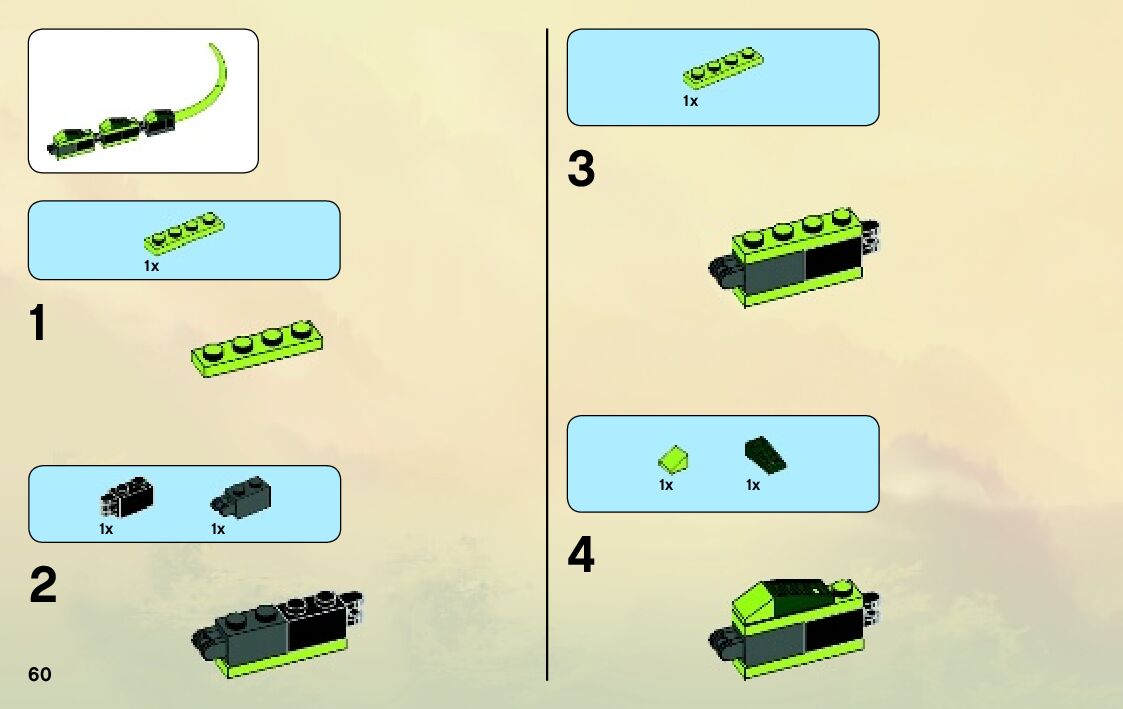 1x

1

1x 1x

2

60

1x

3

1x 1x

4