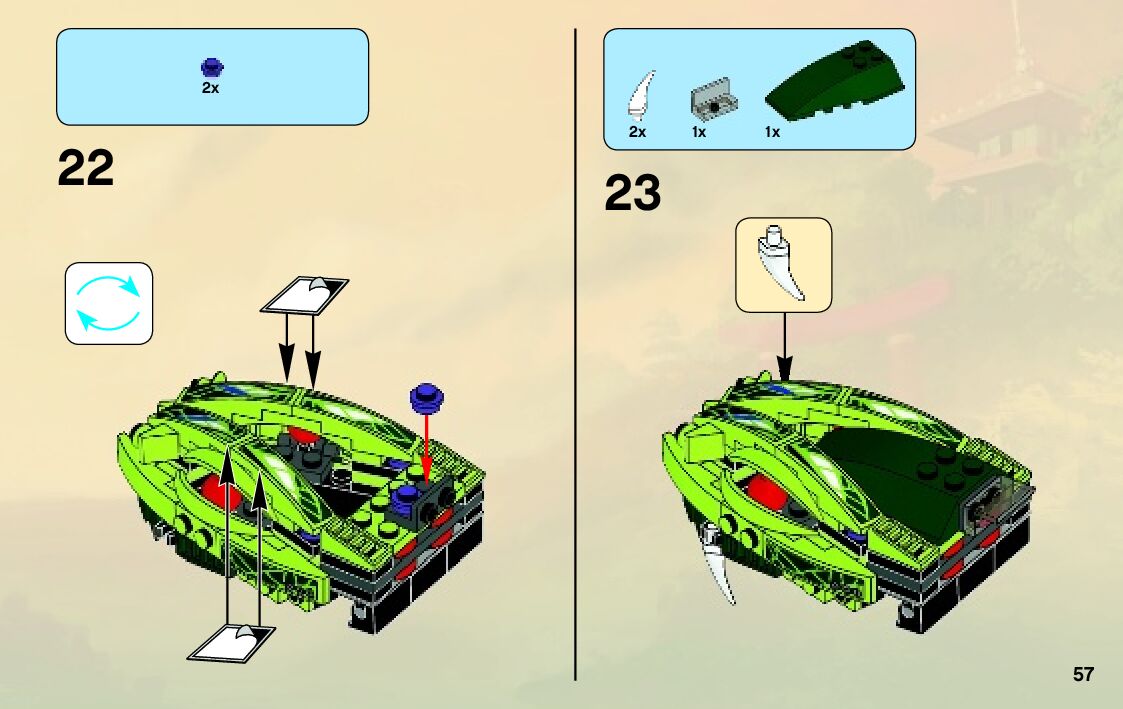 2x

22

2x 1x 1x

23

57