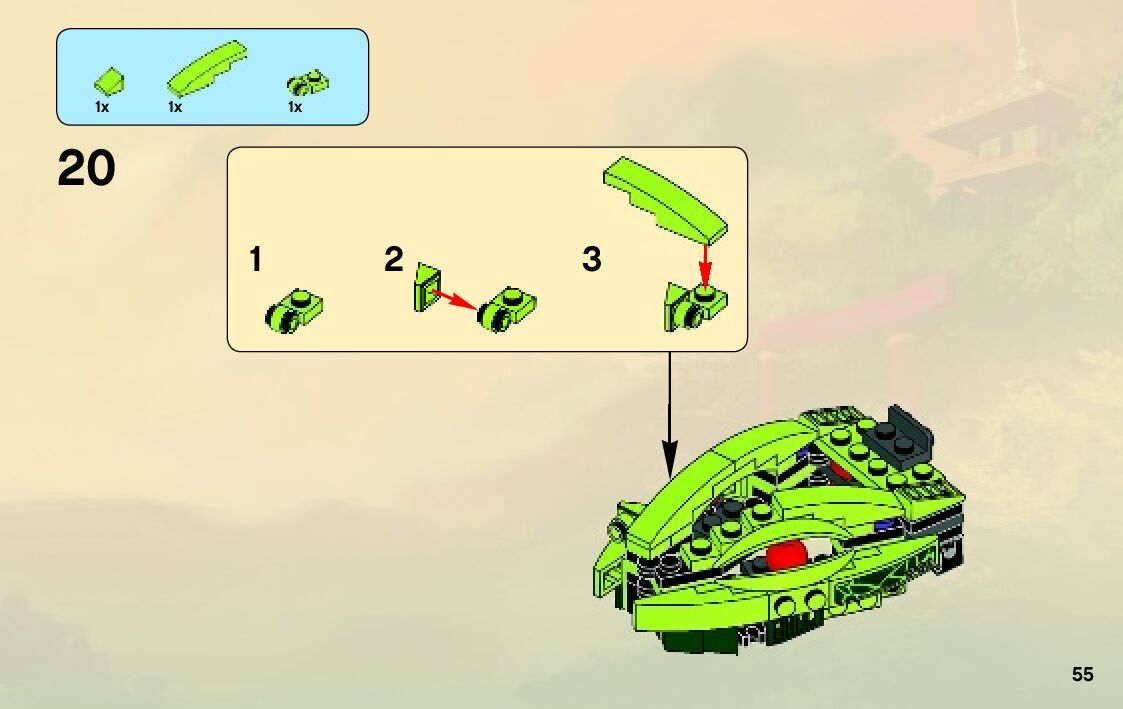 1x 1x 1x

20

1

2

3

55