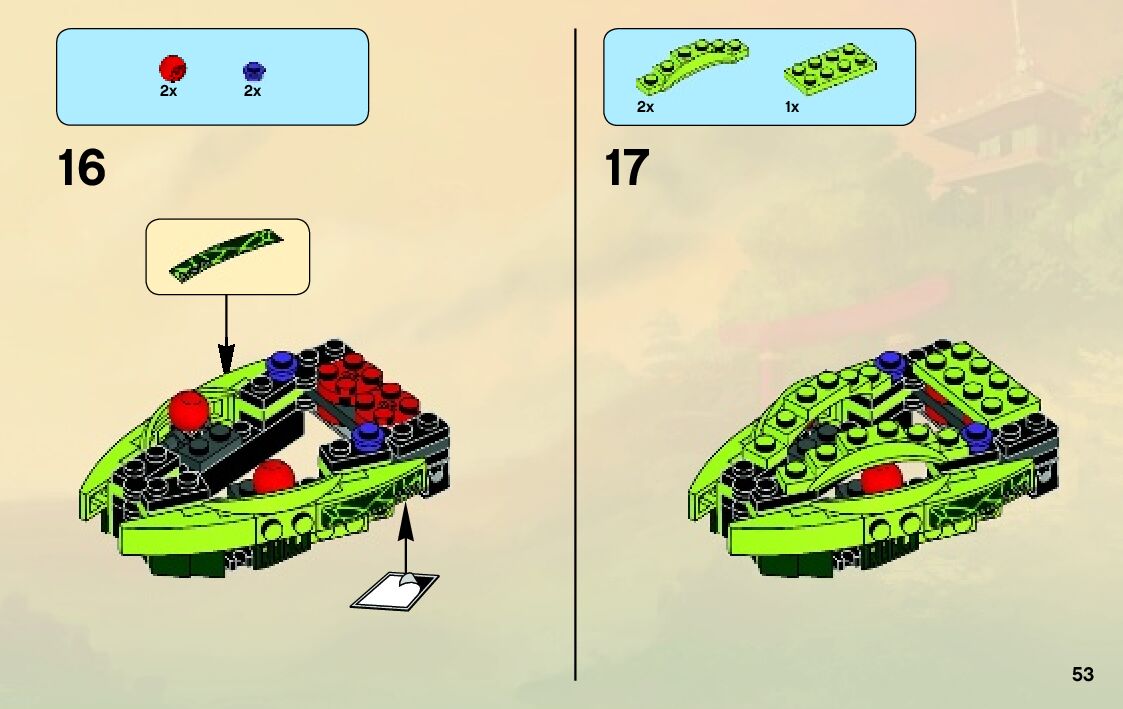 2x 2x

16

2x 1x

17

53