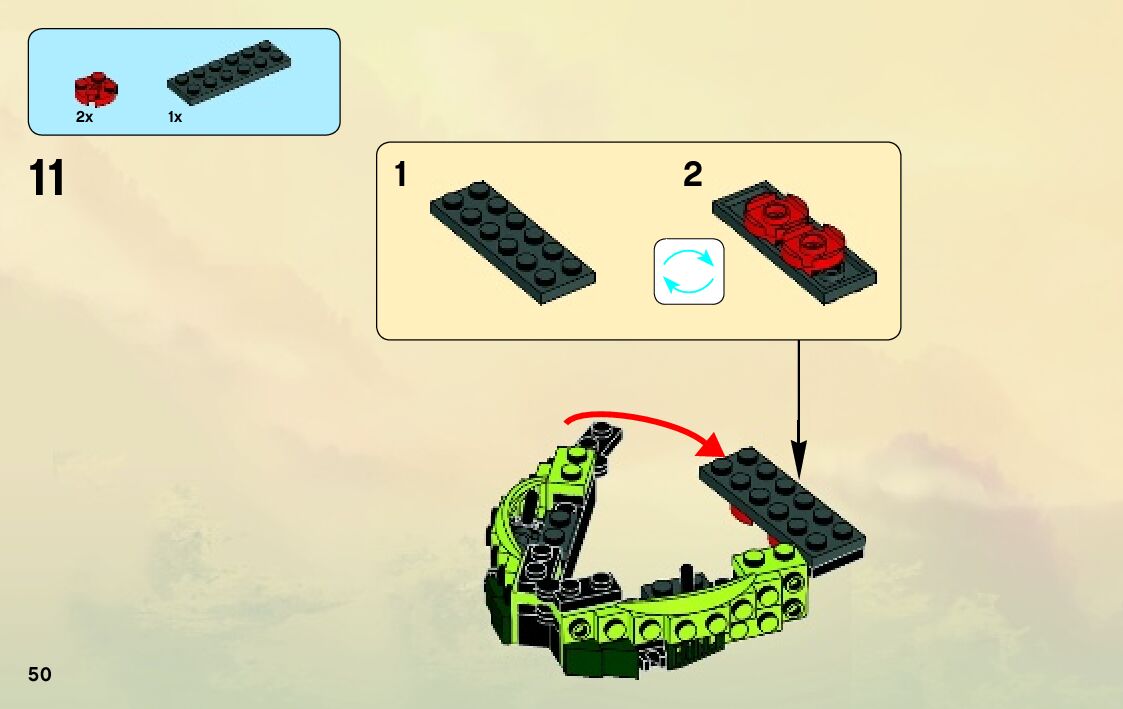 2x
1x

11

1

2

50