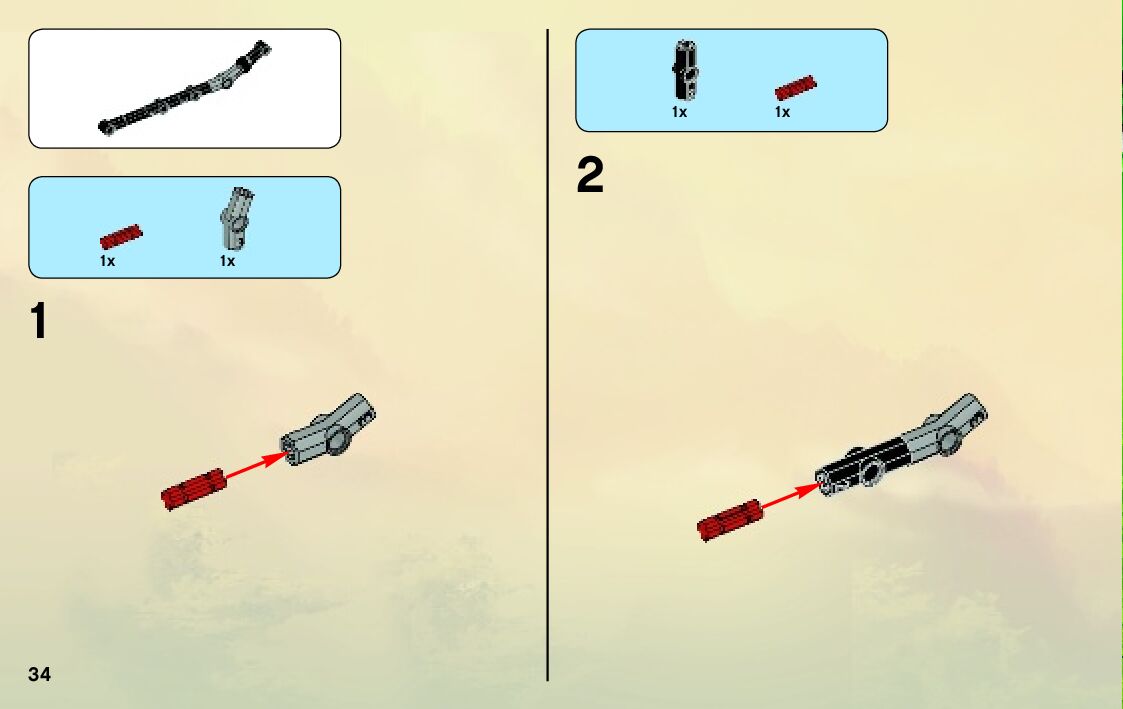 1x 1x

1

34

1x 1x

2