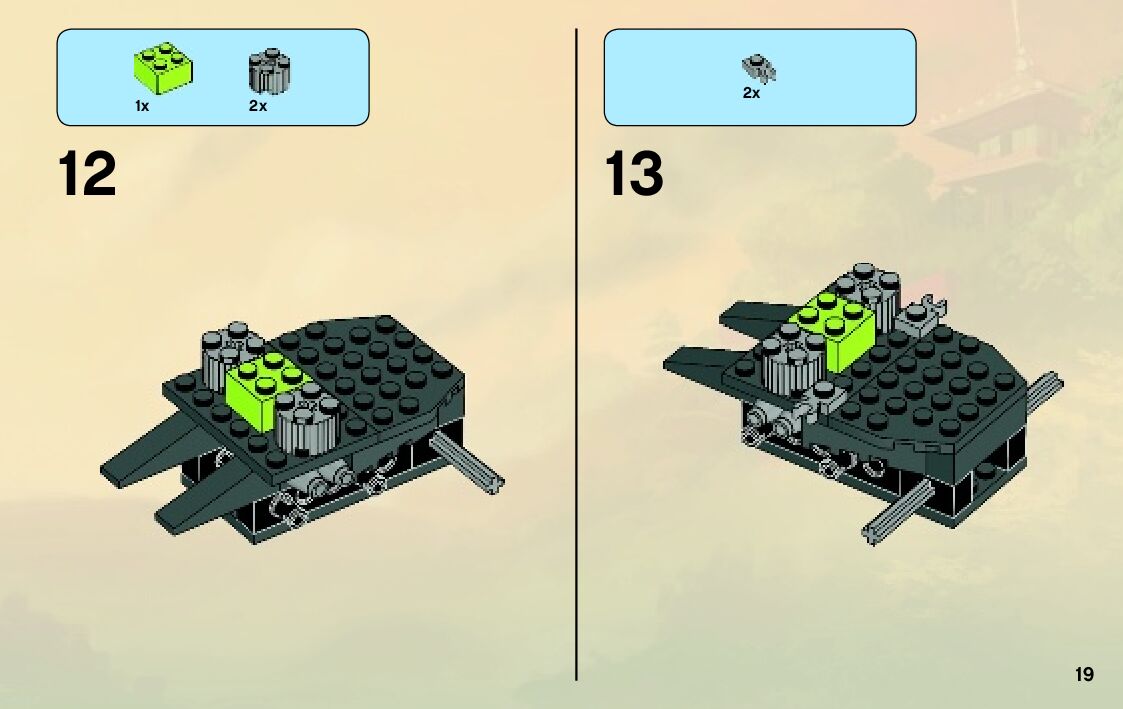 1x 2x

12

2x

13

19