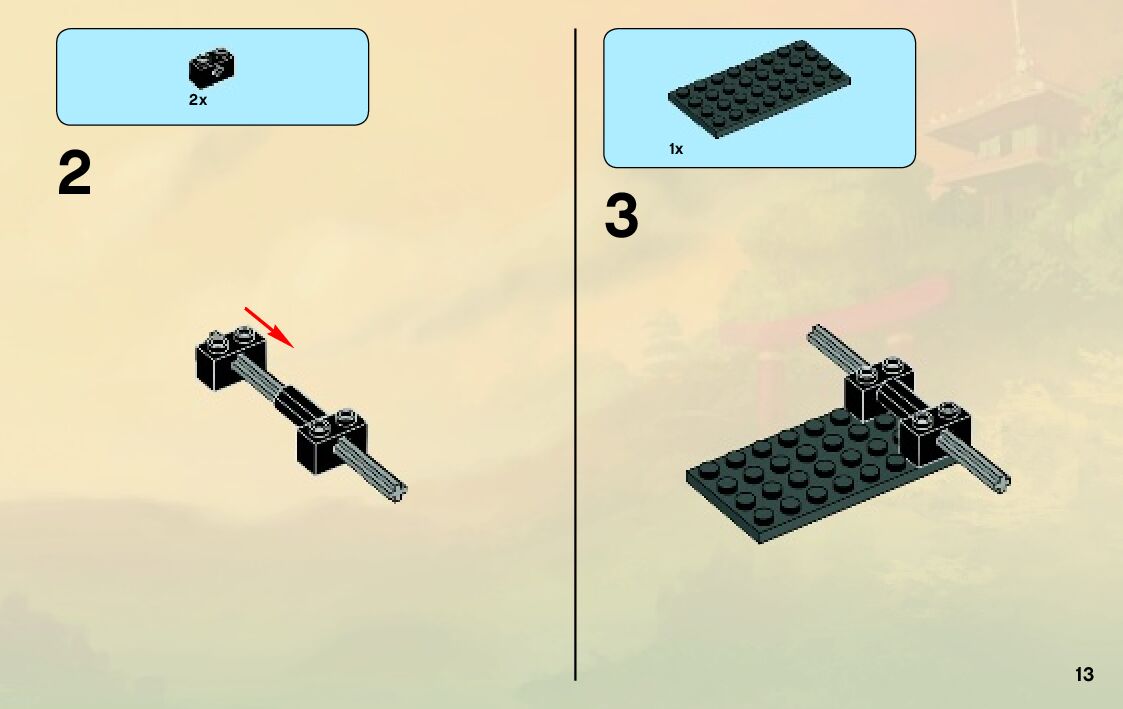 2x

2

1x

3

13