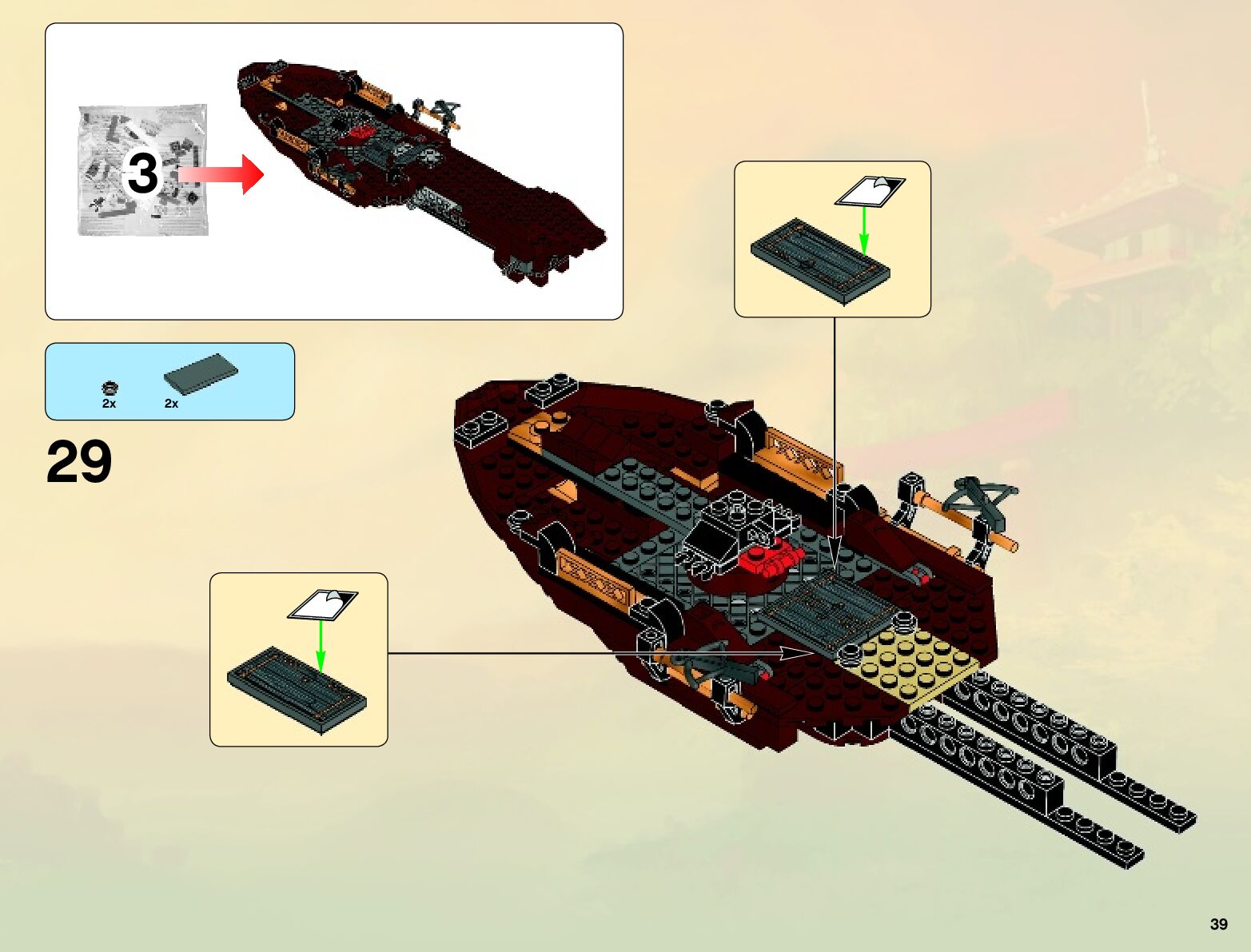 3

2x 2x

29

39