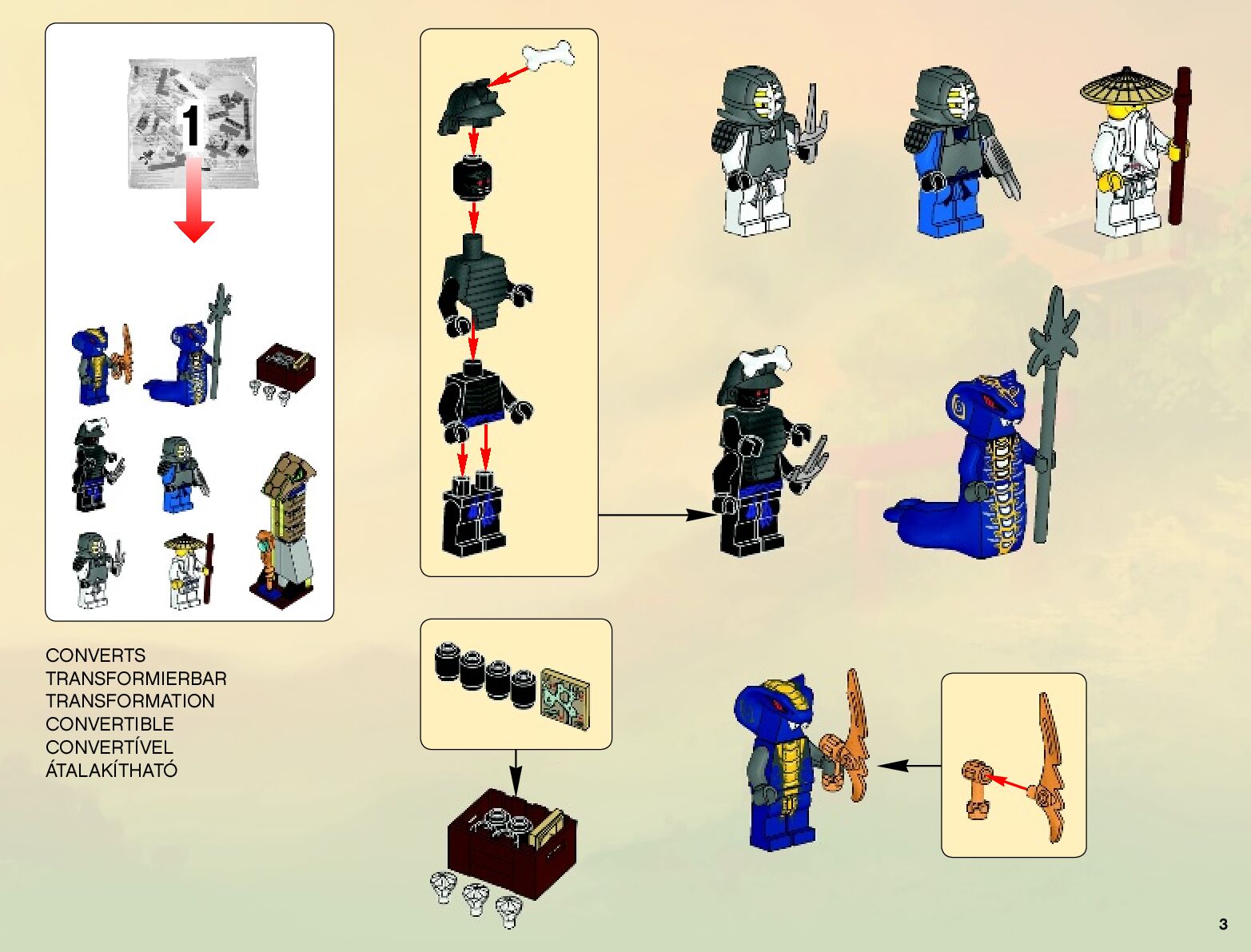 1

CONVERTS
TRANSFORMIERBAR
TRANSFORMATION
CONVERTIBLE
CONVERTÍVEL
ÁTALAKÍTHATÓ

3