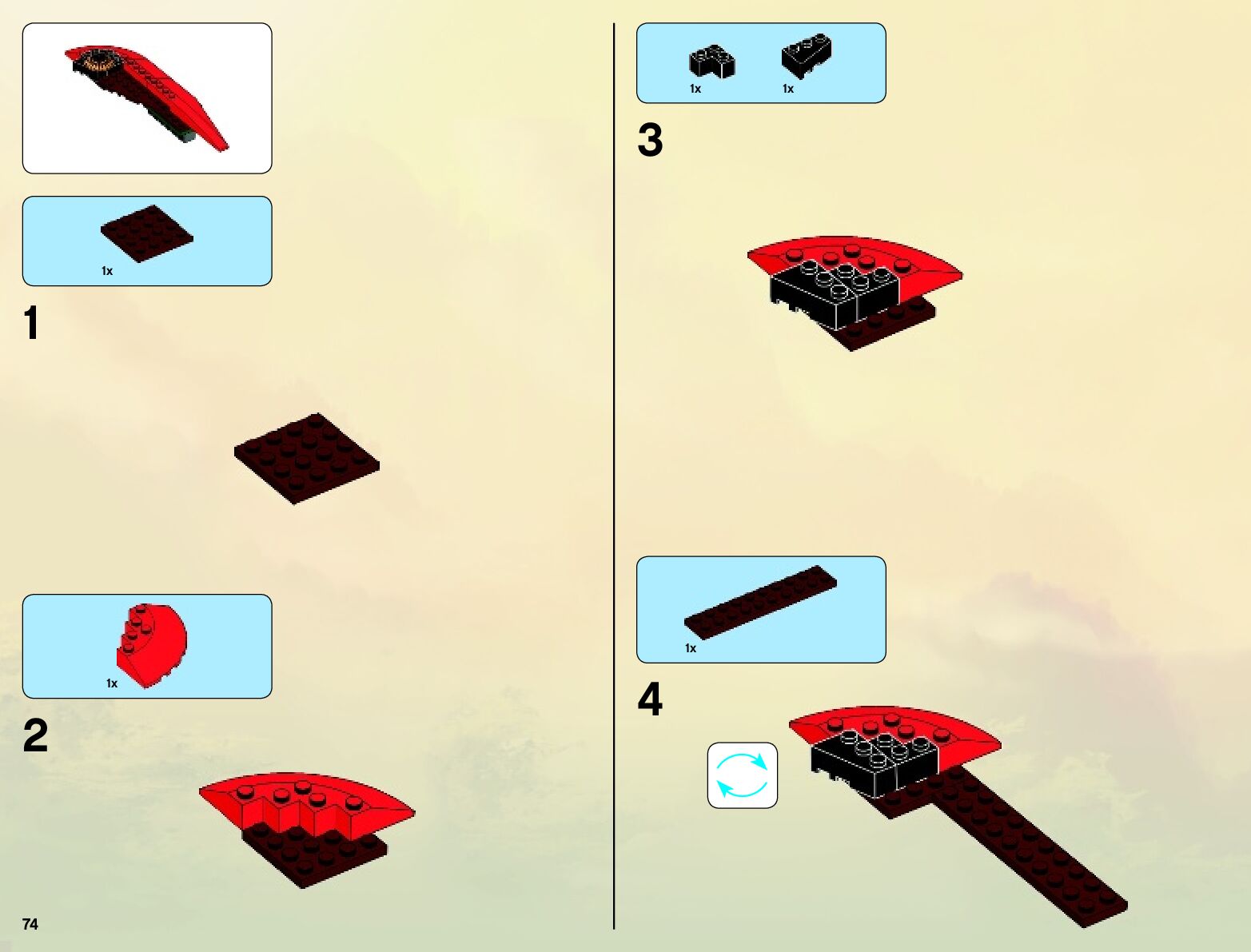 1x

1

1x

2

74

1x 1x

3

1x

4