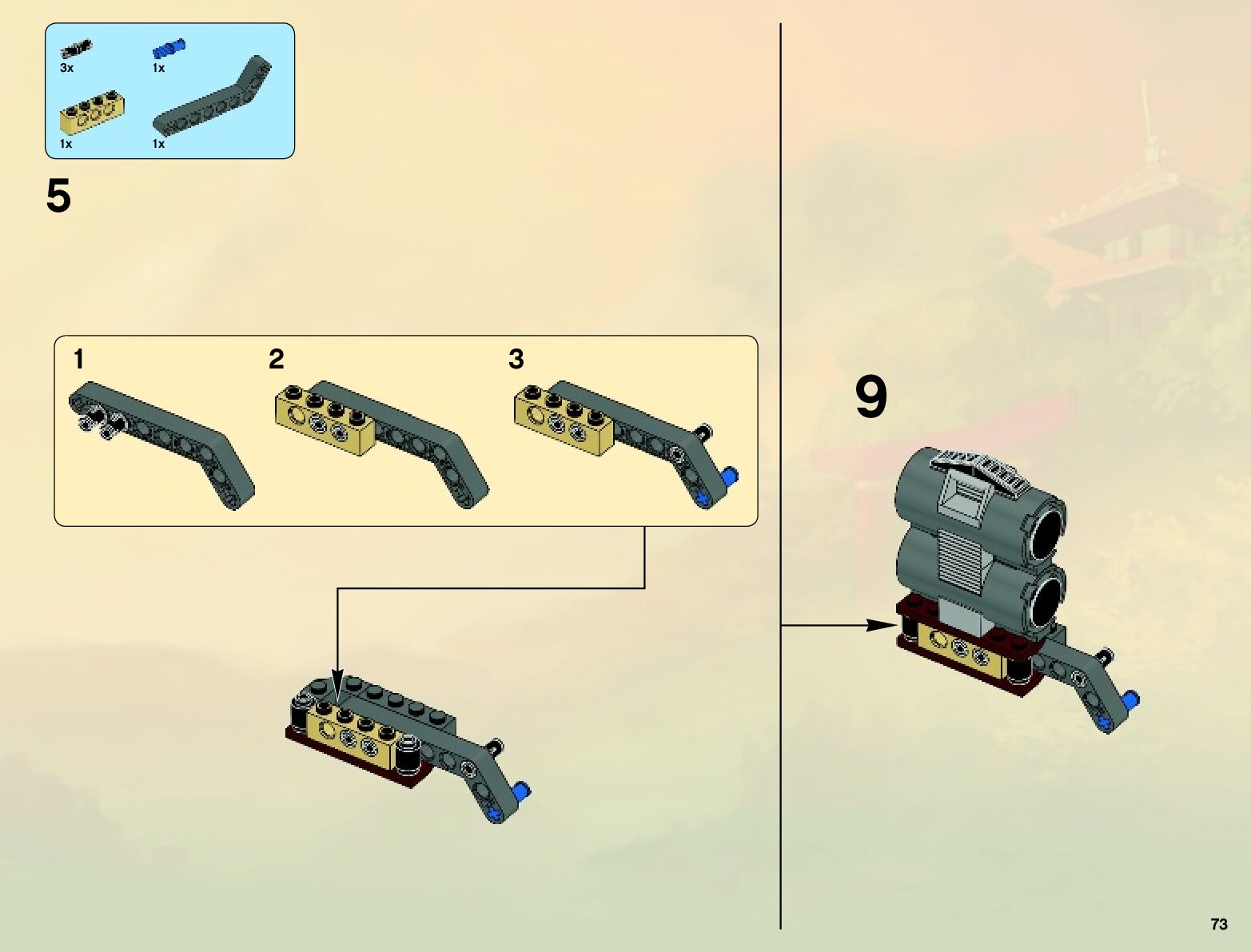 3x
1x
1x
1x

5

1
2
3

9

73