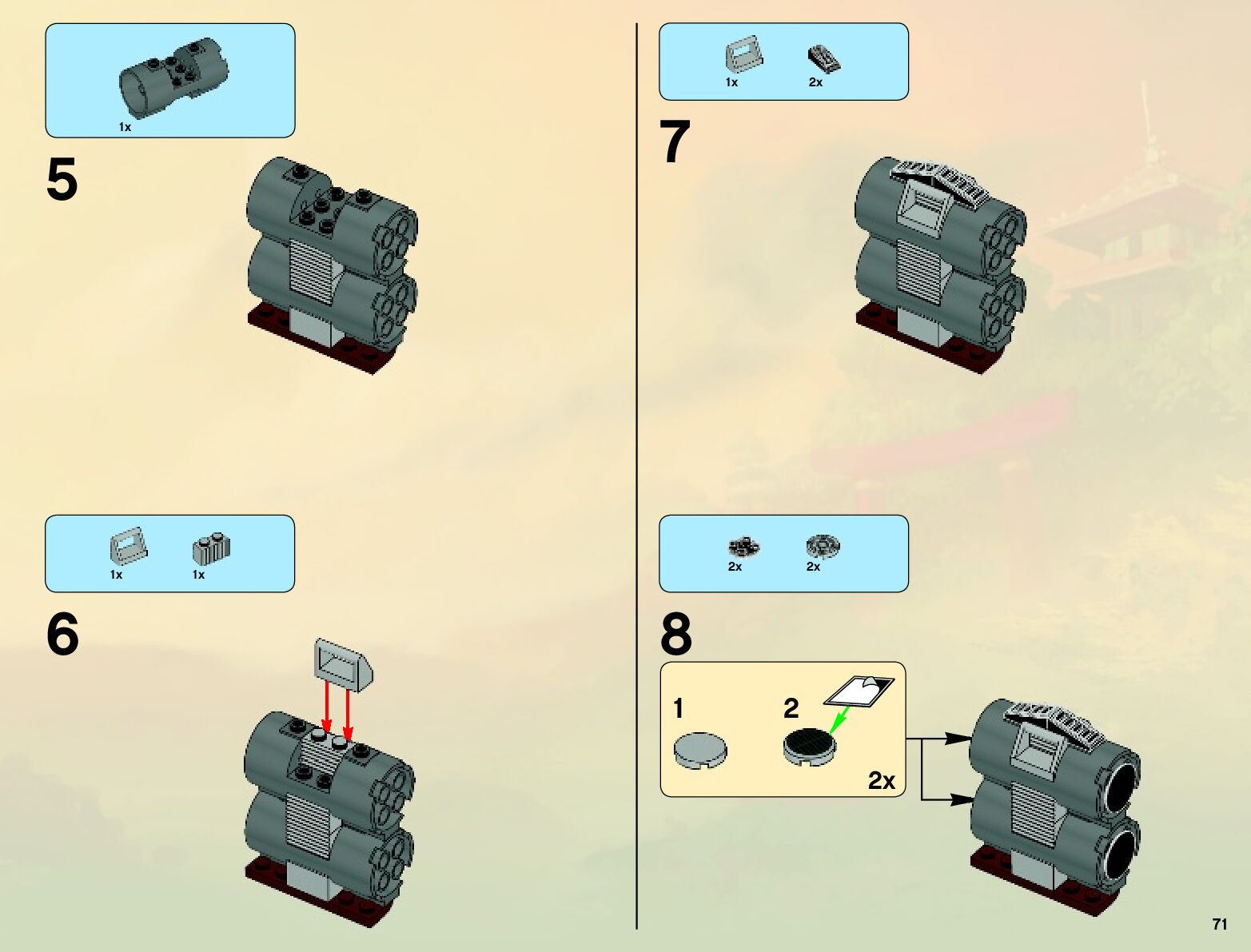 1x

5

1x

1x

6

1x

2x

7

2x

2x

8

1

2

2x

71