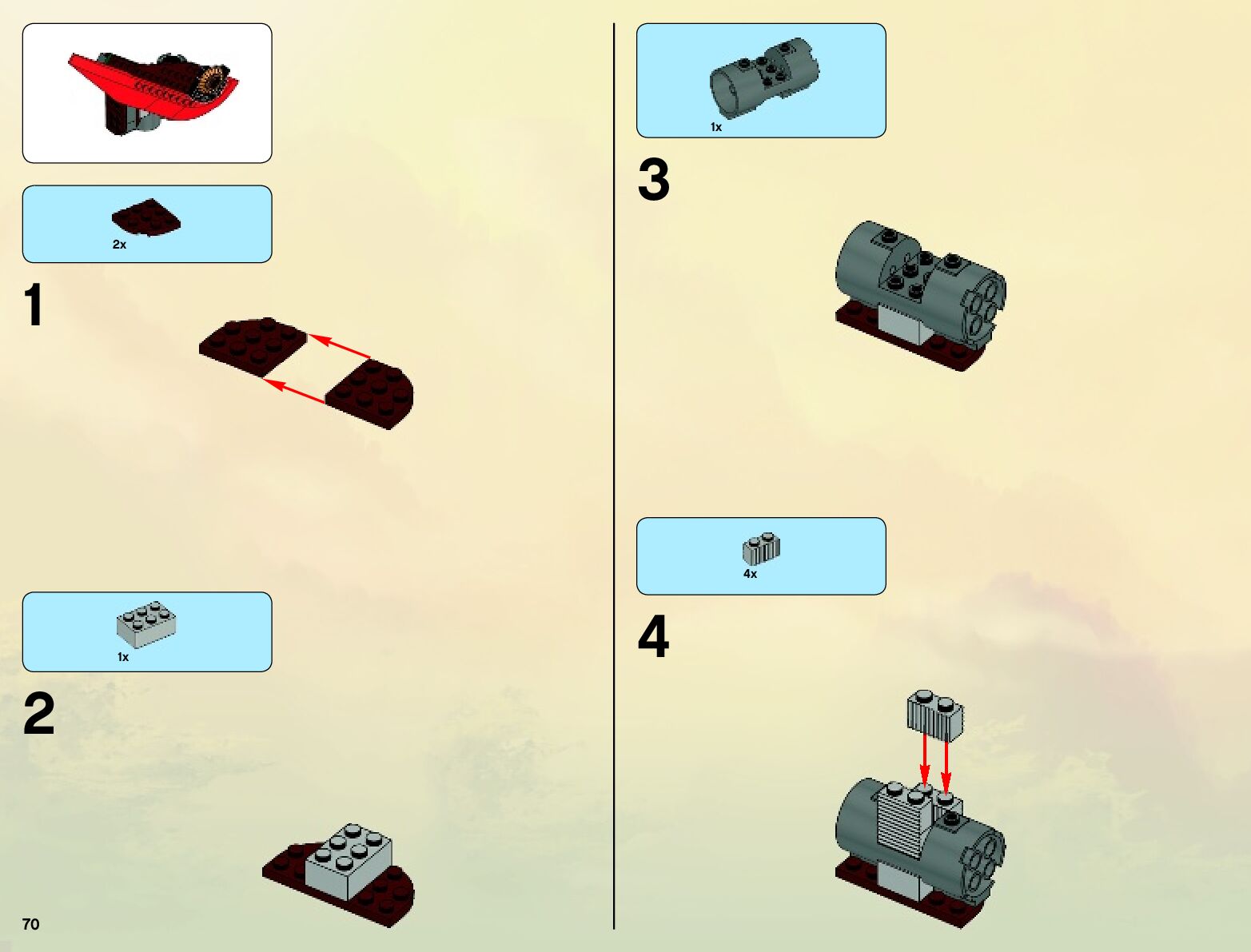 2x

1

1x

2

70

1x

3

4x

4