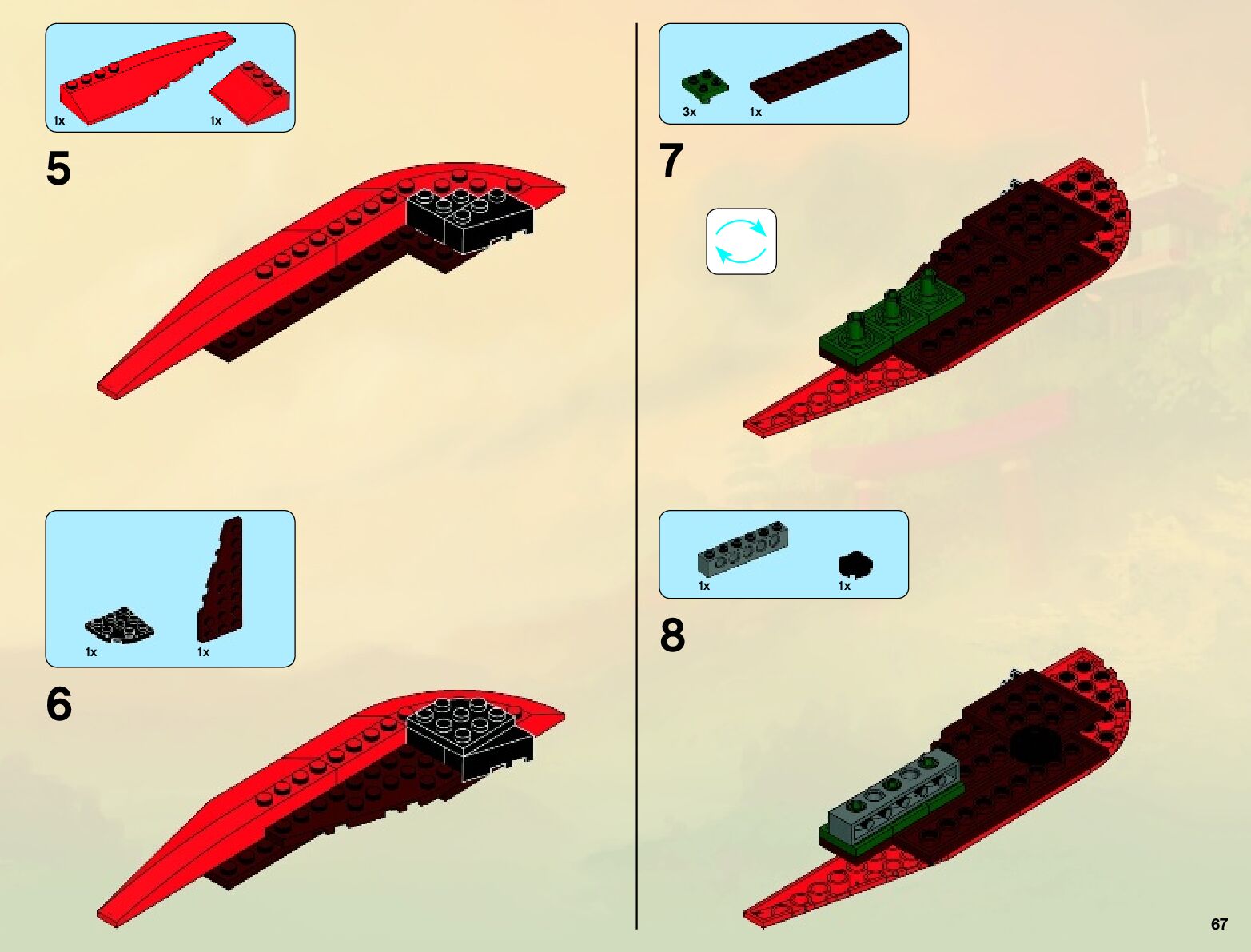 1x
1x

5

1x
1x

6

3x
1x

7

1x
1x

8

67